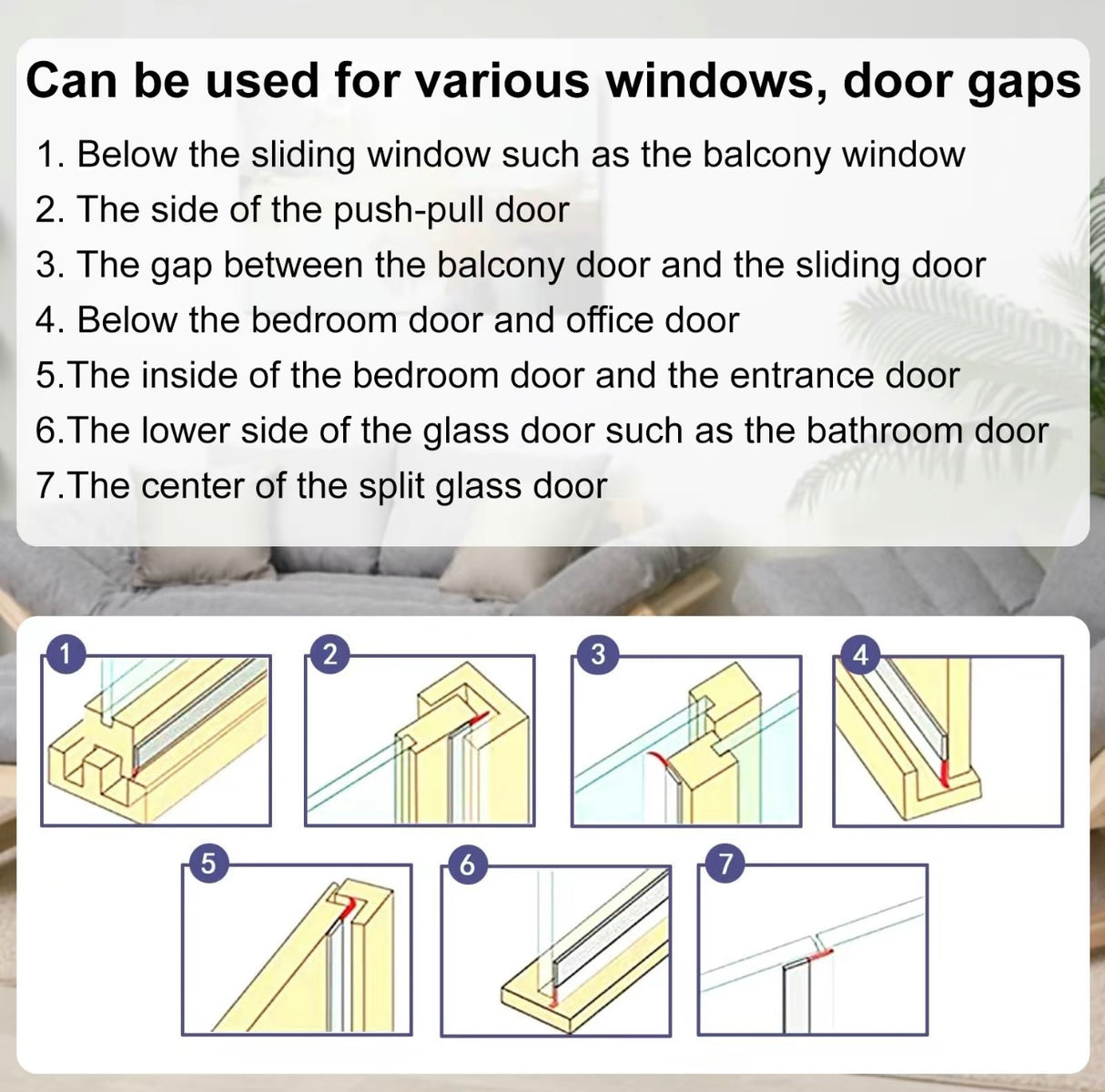 Can be used for various windows, door gaps

1. Below the sliding window such as the balcony window
2. The side of the push-pull door
3. The gap between the balcony door and the sliding door
4. Below the bedroom door and office door
5.The inside of the bedroom door and the entrance door
6.The lower side of the glass door such as the bathroom door
7.The center of the split glass door

1

2

3

4

5

6

7