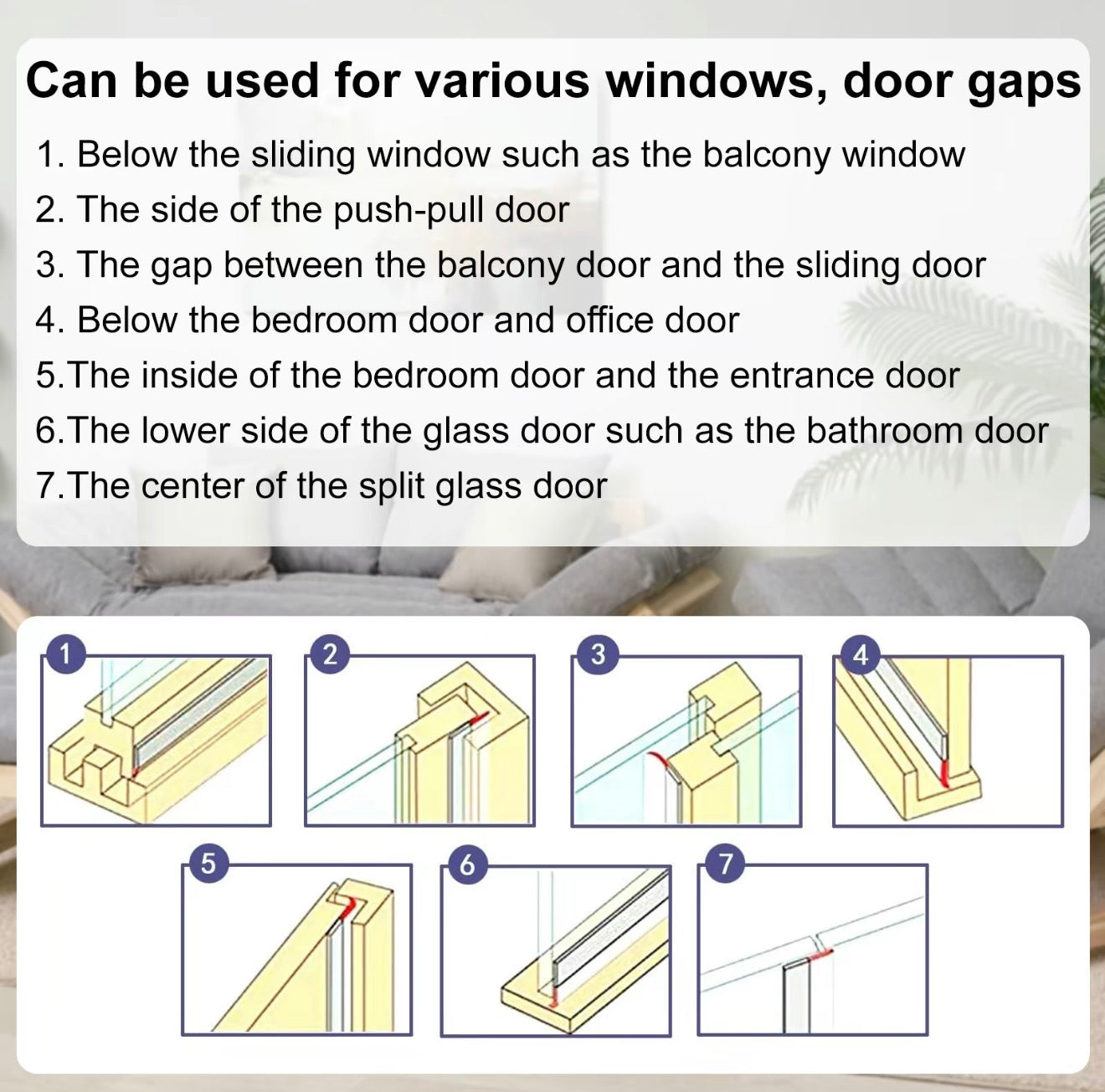 Can be used for various windows, door gaps

1. Below the sliding window such as the balcony window
2. The side of the push-pull door
3. The gap between the balcony door and the sliding door
4. Below the bedroom door and office door
5.The inside of the bedroom door and the entrance door
6.The lower side of the glass door such as the bathroom door
7.The center of the split glass door

1
2
3
4
5
6
7