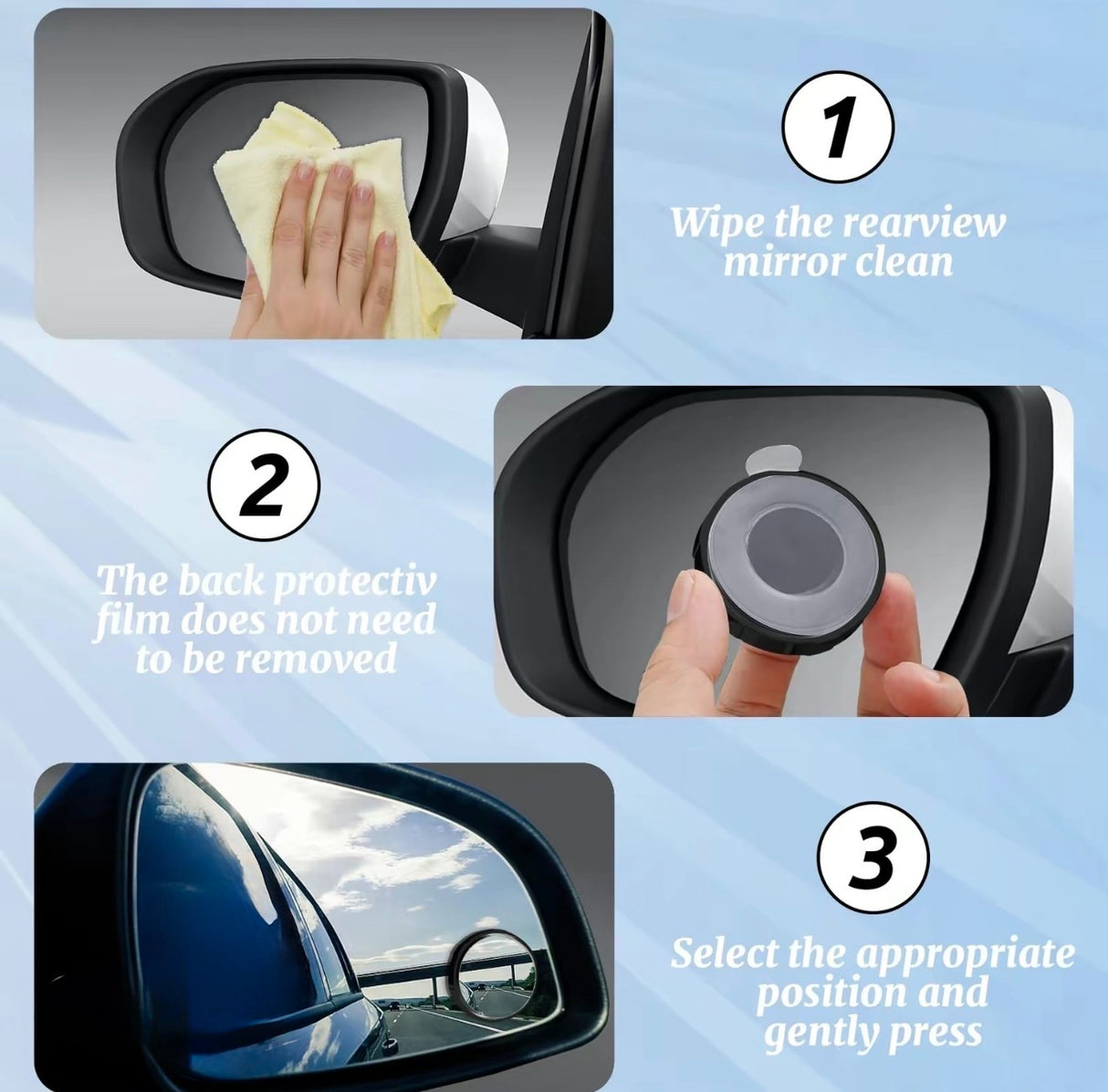 1

Wipe the rearview mirror clean

2

The back protectiv film does not need to be removed

3

Select the appropriate position and gently press