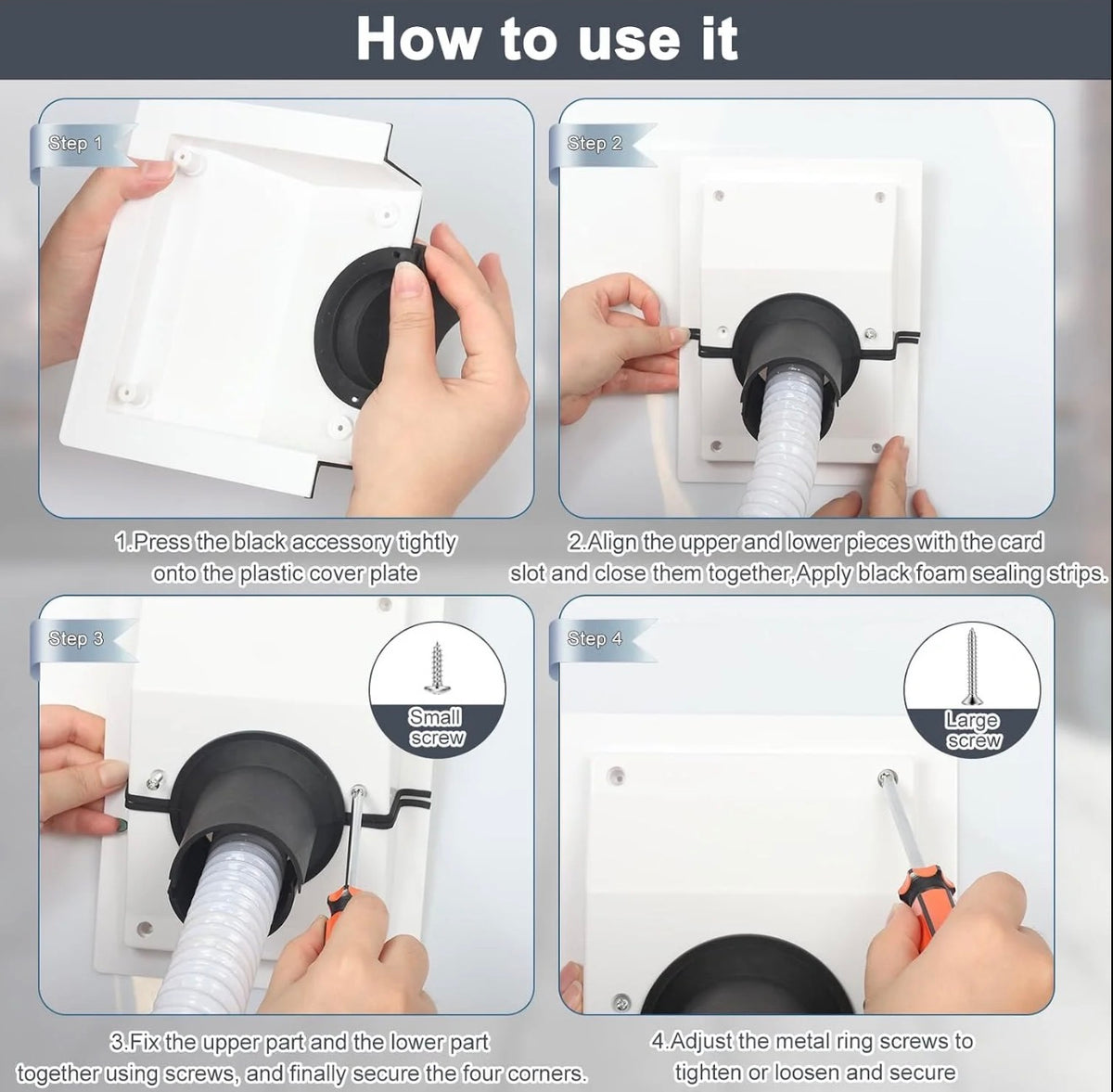 How to use it

Step 1

1.Press the black accessory tightly onto the plastic cover plate

Step 2

2.Align the upper and lower pieces with the card slot and close them together,Apply black foam sealing strips.

Step 3

Small screw

3.Fix the upper part and the lower part together using screws, and finally secure the four corners.

Step 4

Large screw

4.Adjust the metal ring screws to tighten or loosen and secure