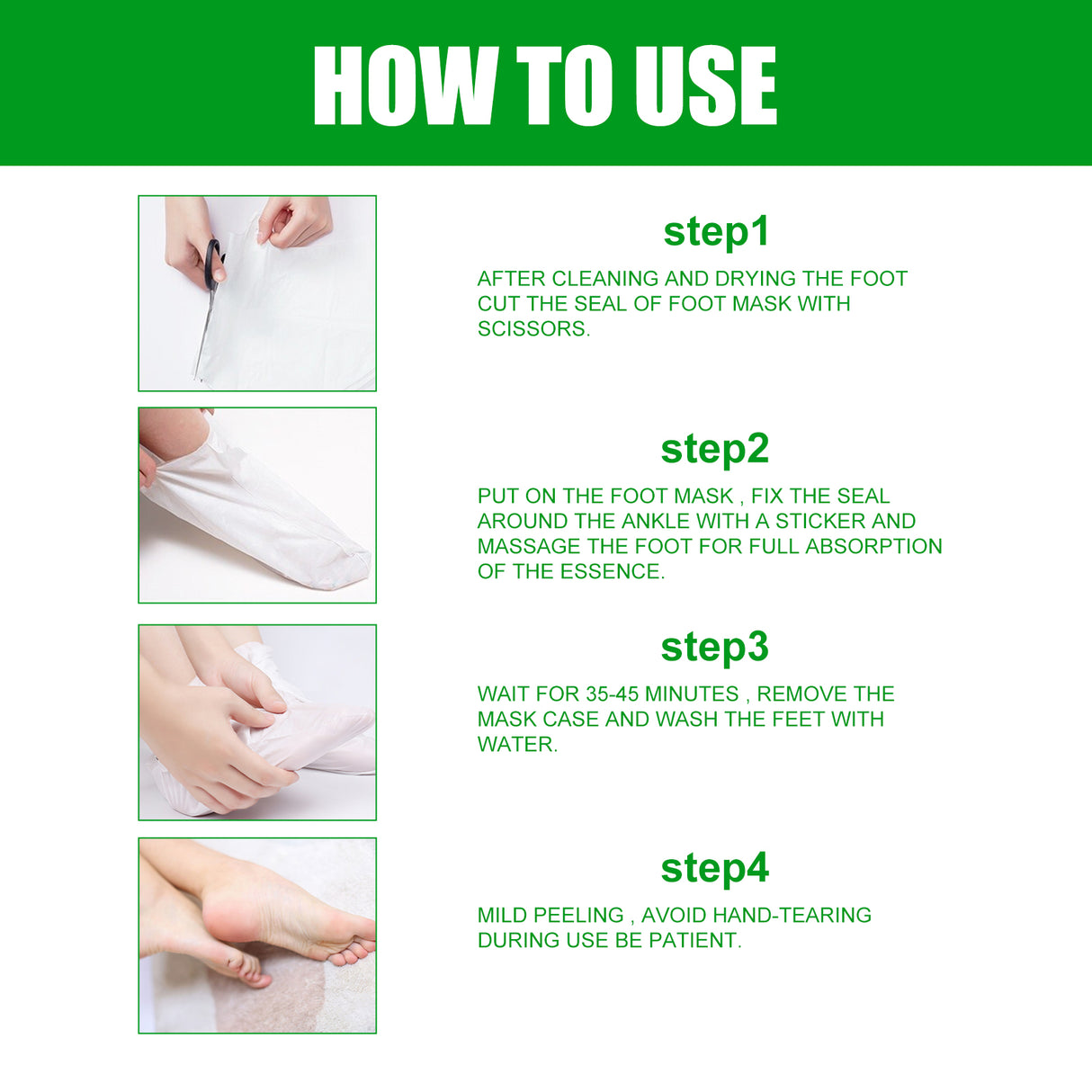 HOW TO USE

step1

AFTER CLEANING AND DRYING THE FOOT CUT THE SEAL OF FOOT MASK WITH SCISSORS.

step2

PUT ON THE FOOT MASK , FIX THE SEAL AROUND THE ANKLE WITH A STICKER AND MASSAGE THE FOOT FOR FULL ABSORPTION OF THE ESSENCE.

step3

WAIT FOR 35-45 MINUTES , REMOVE THE MASK CASE AND WASH THE FEET WITH WATER.

step4

MILD PEELING , AVOID HAND-TEARING DURING USE BE PATIENT.