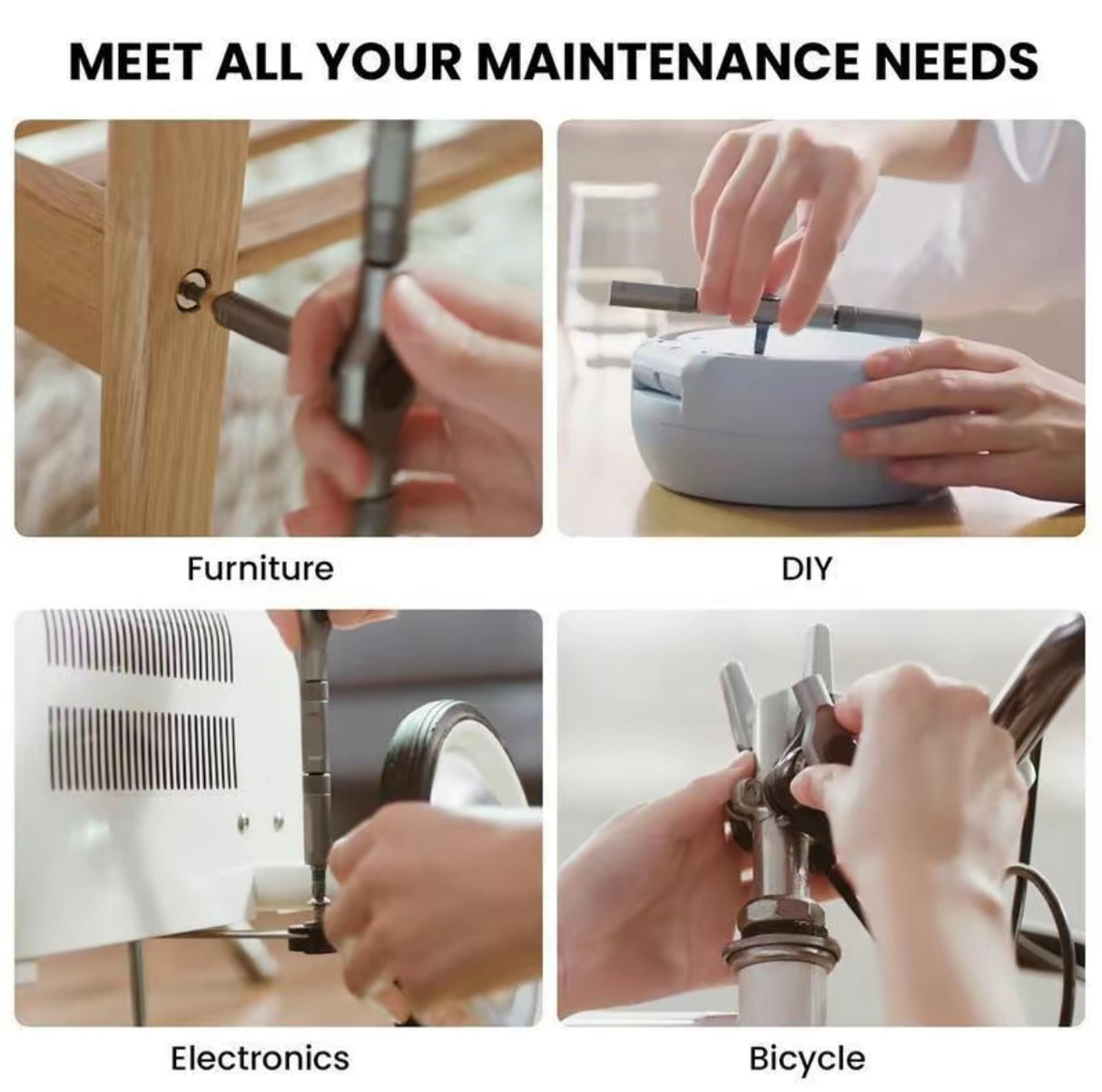 MEET ALL YOUR MAINTENANCE NEEDS

Furniture

DIY

Electronics

Bicycle