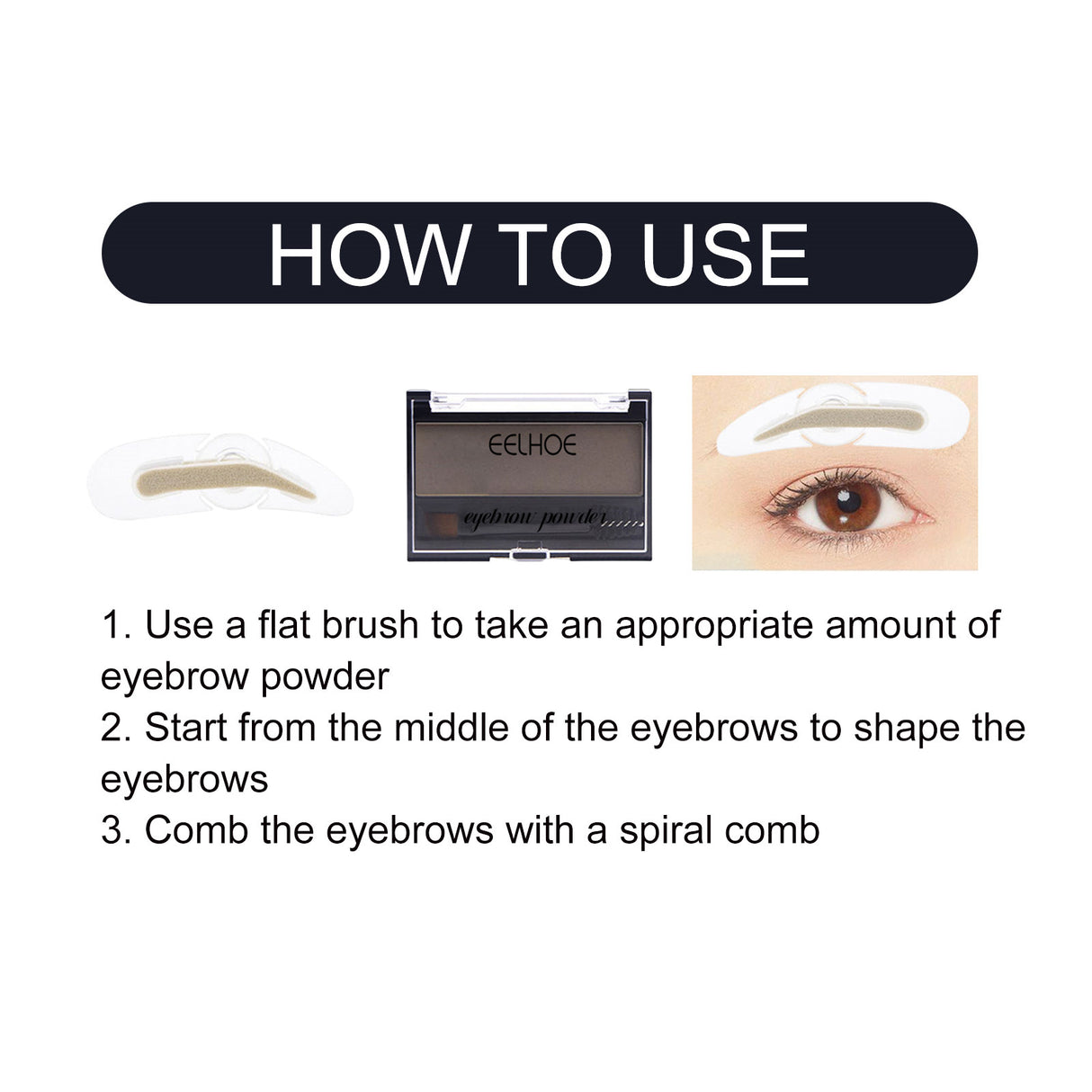 HOW TO USE

EELHOE

eyebrow powder

1. Use a flat brush to take an appropriate amount of eyebrow powder
2. Start from the middle of the eyebrows to shape the eyebrows
3. Comb the eyebrows with a spiral comb