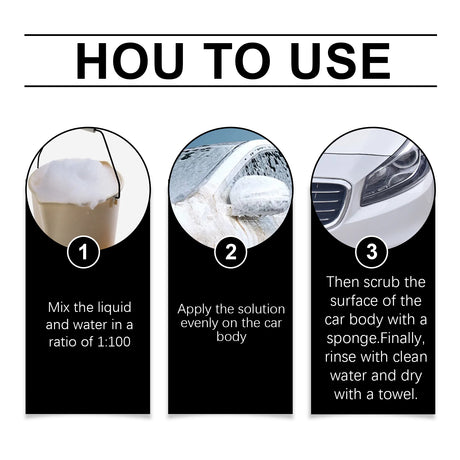 HOU TO USE

1

Mix the liquid and water in a ratio of 1:100

2

Apply the solution evenly on the car body

3

Then scrub the surface of the car body with a sponge.Finally, rinse with clean water and dry with a towel.