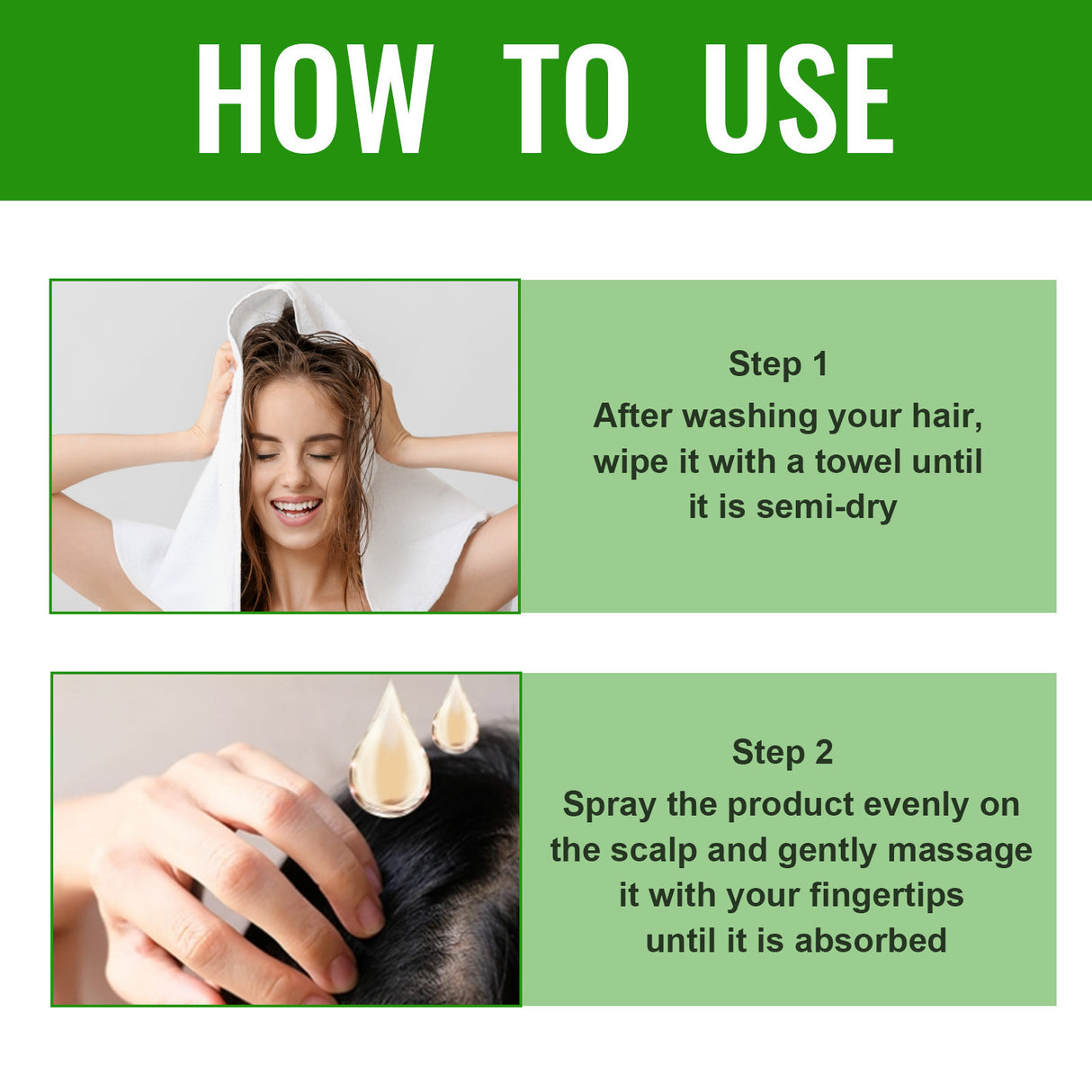 HOW TO USE

Step 1
After washing your hair, wipe it with a towel until it is semi-dry

Step 2
Spray the product evenly on the scalp and gently massage it with your fingertips until it is absorbed