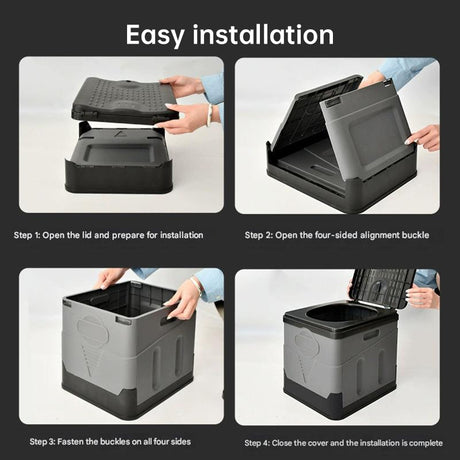 Easy installation

Step 1: Open the lid and prepare for installation

Step 2: Open the four-sided alignment buckle

Step 3: Fasten the buckles on all four sides

Step 4: Close the cover and the installation is complete