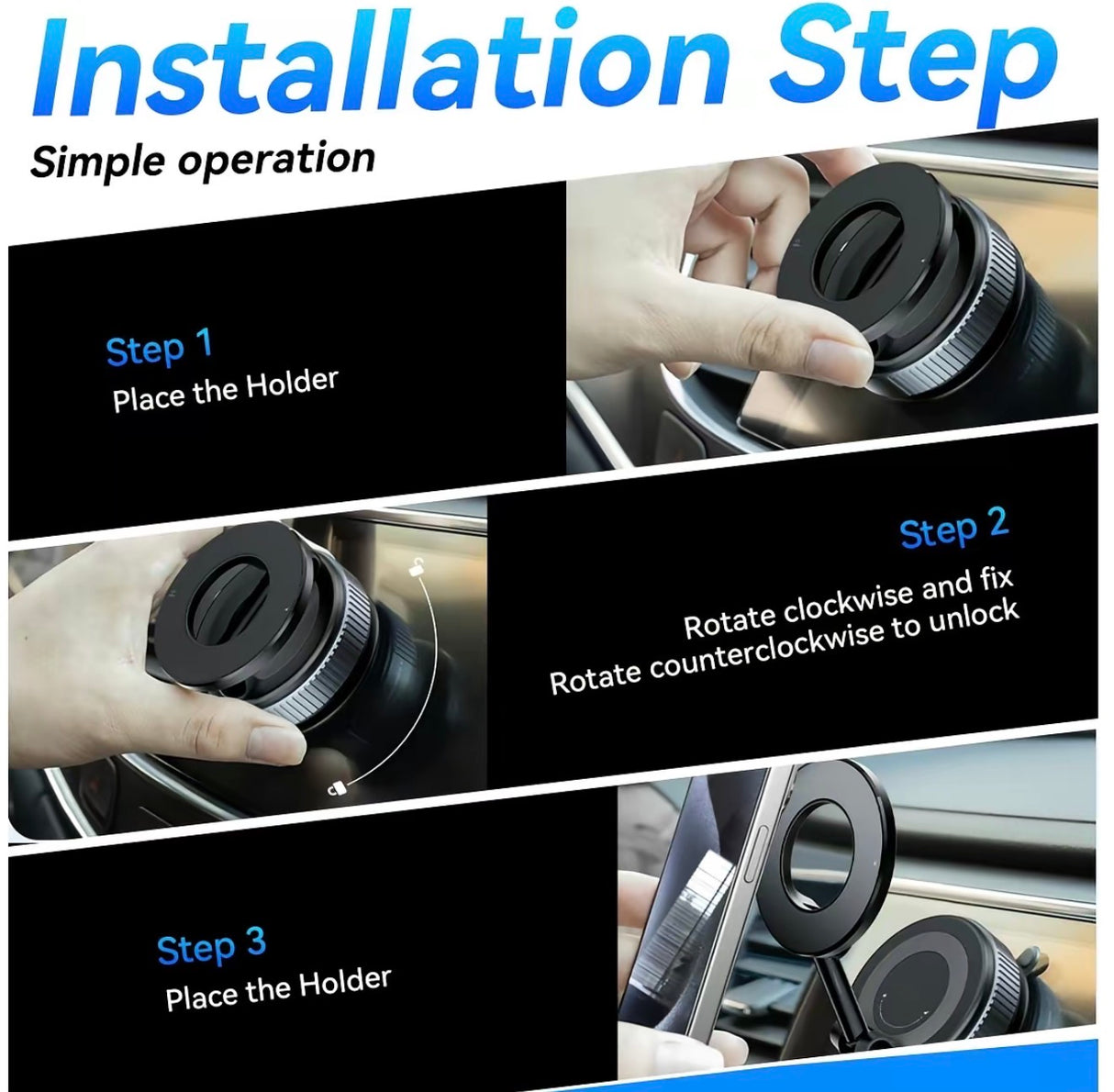 Installation Step

Simple operation

Step 1
Place the Holder

Step 2
Rotate clockwise and fix
Rotate counterclockwise to unlock

Step 3
Place the Holder