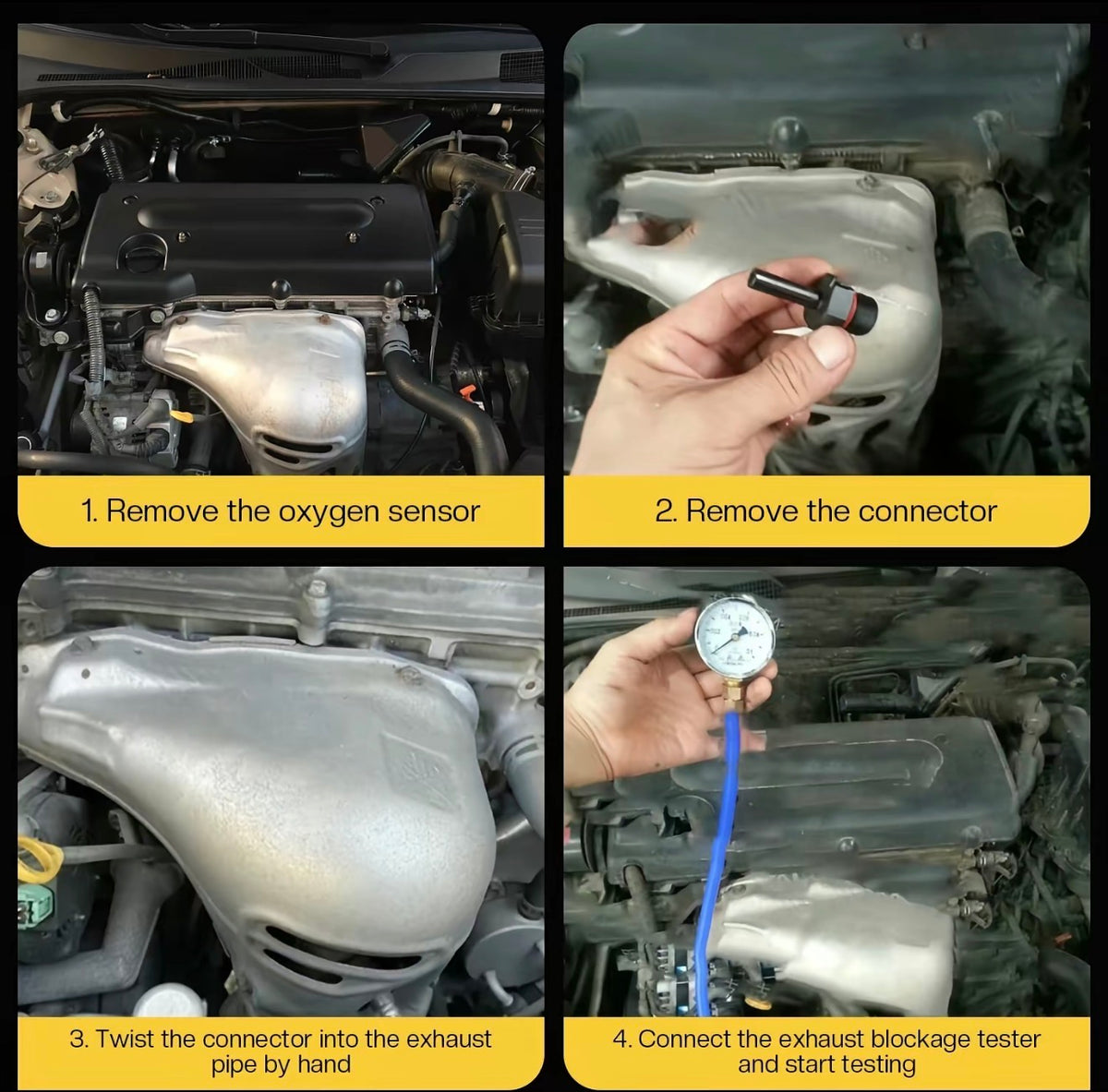 1. Remove the oxygen sensor

2. Remove the connector

3. Twist the connector into the exhaust pipe by hand

4. Connect the exhaust blockage tester and start testing