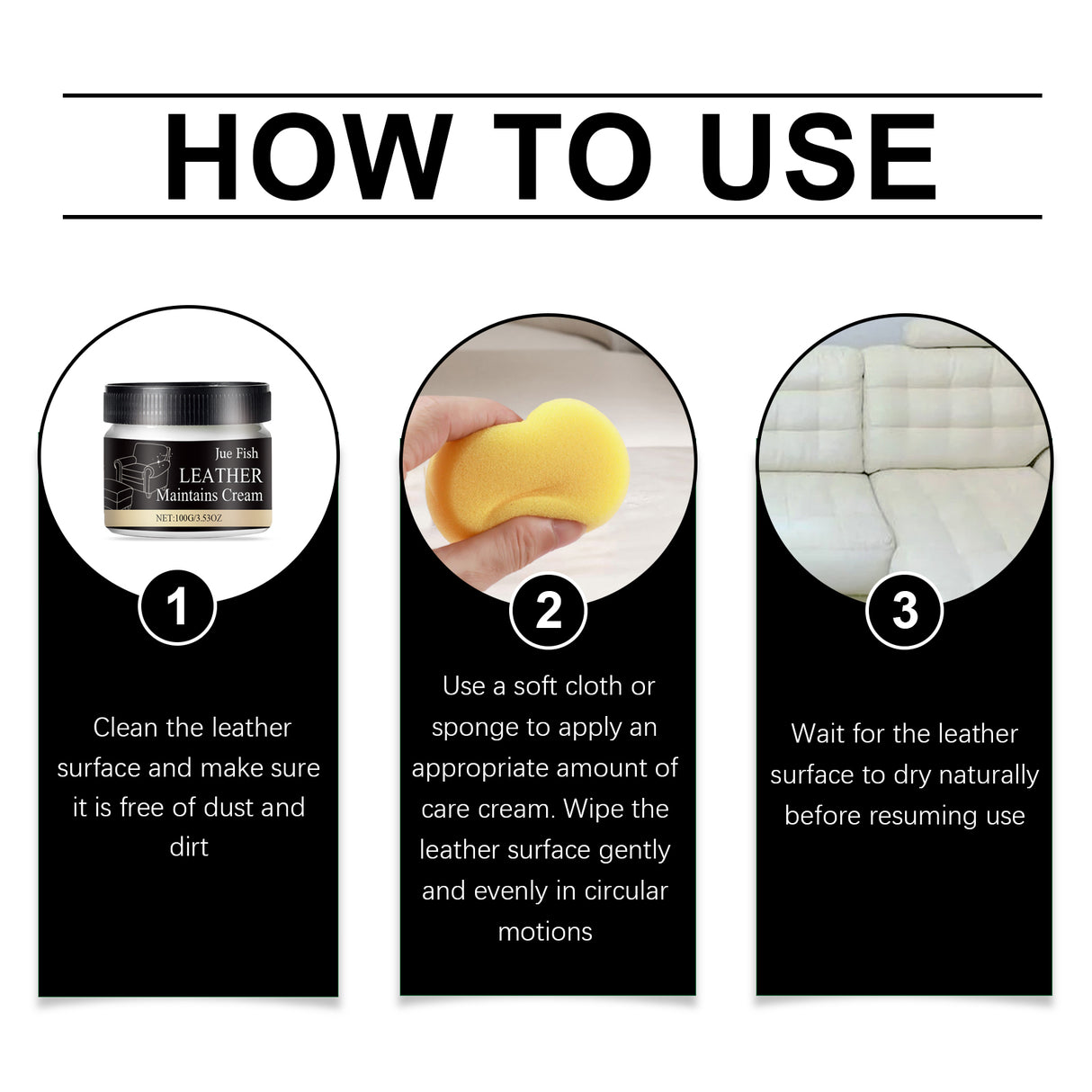 HOW TO USE

Jue Fish
LEATHER
Maintains Cream
NET:100G/3.53OZ

1

Clean the leather surface and make sure it is free of dust and dirt

2

Use a soft cloth or sponge to apply an appropriate amount of care cream. Wipe the leather surface gently and evenly in circular motions

3

Wait for the leather surface to dry naturally before resuming use