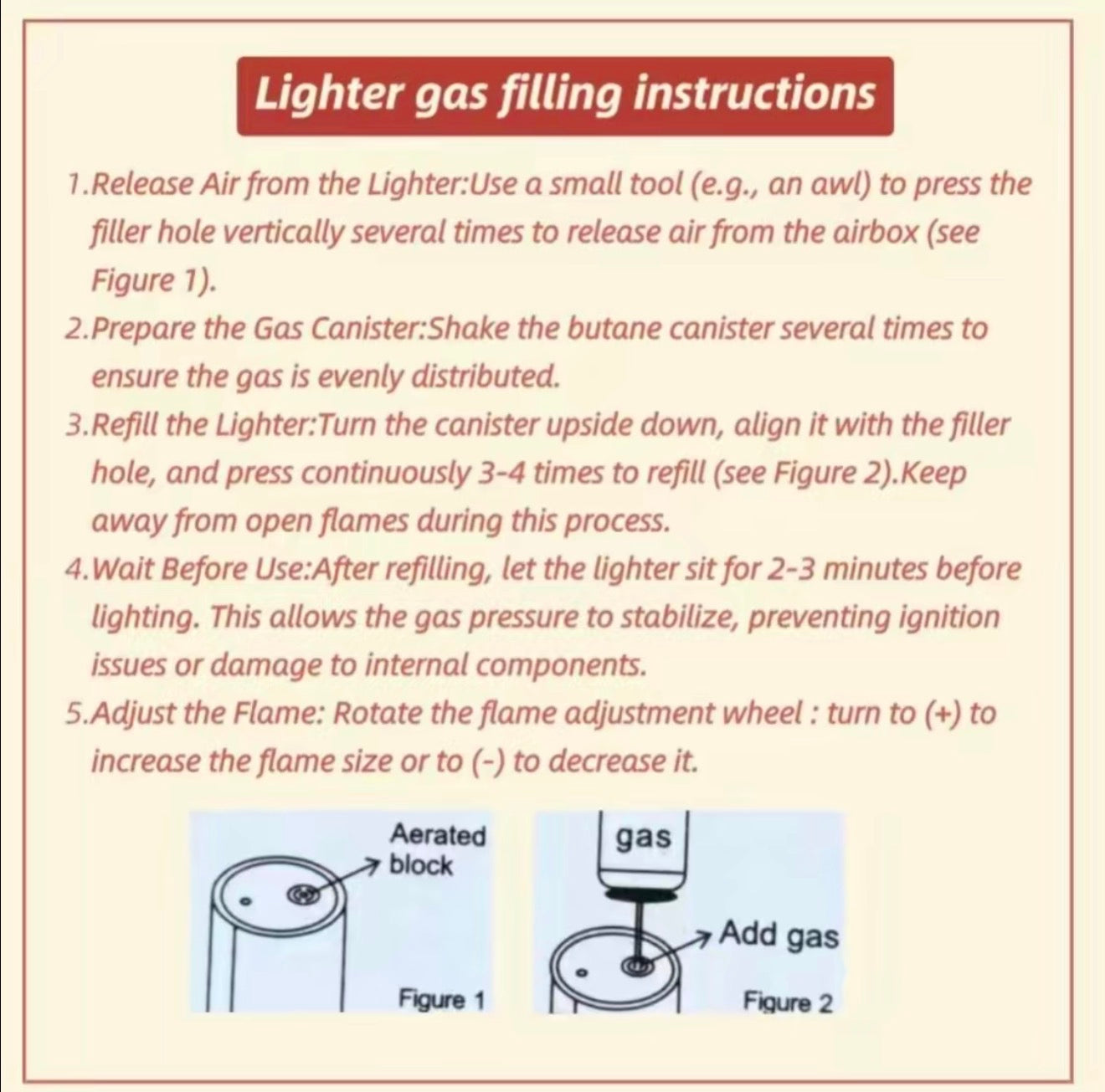 Lighter gas filling instructions

1.Release Air from the Lighter:Use a small tool (e.g., an awl) to press the filler hole vertically several times to release air from the airbox (see Figure 1).

2.Prepare the Gas Canister:Shake the butane canister several times to ensure the gas is evenly distributed.

3.Refill the Lighter:Turn the canister upside down, align it with the filler hole, and press continuously 3-4 times to refill (see Figure 2).Keep away from open flames during this process.

4.Wait Before Use:After refilling, let the lighter sit for 2-3 minutes before lighting. This allows the gas pressure to stabilize, preventing ignition issues or damage to internal components.

5.Adjust the Flame: Rotate the flame adjustment wheel : turn to (+) to increase the flame size or to (-) to decrease it.

Aerated block

Figure 1

gas

Add gas

Figure 2