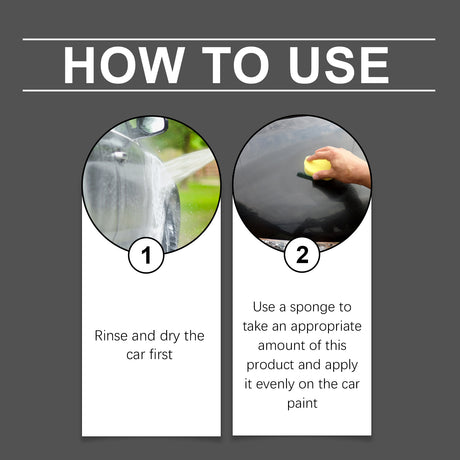 HOW TO USE

1

Rinse and dry the car first

2

Use a sponge to take an appropriate amount of this product and apply it evenly on the car paint