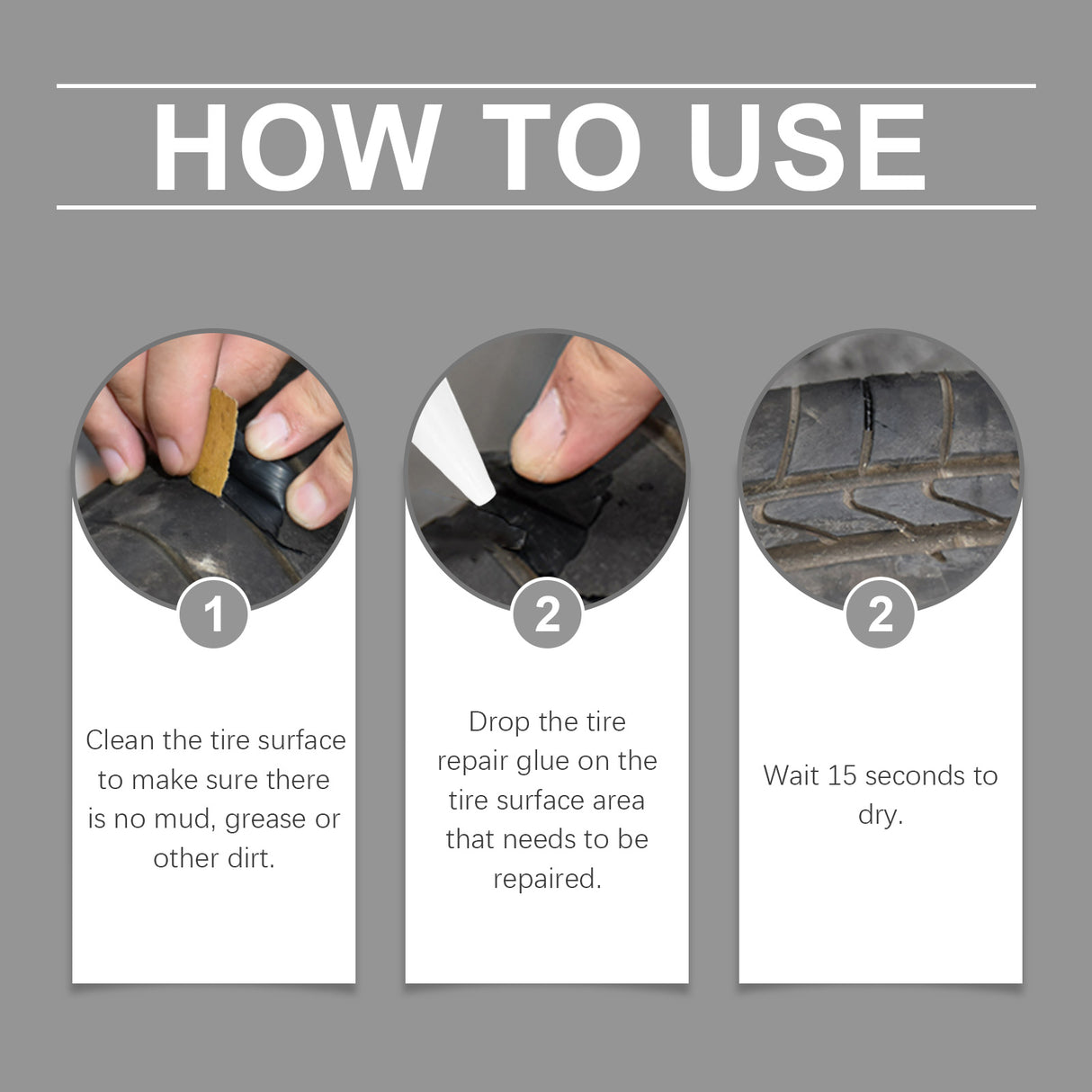 HOW TO USE

1

Clean the tire surface to make sure there is no mud, grease or other dirt.

2

Drop the tire repair glue on the tire surface area that needs to be repaired.

2

Wait 15 seconds to dry.