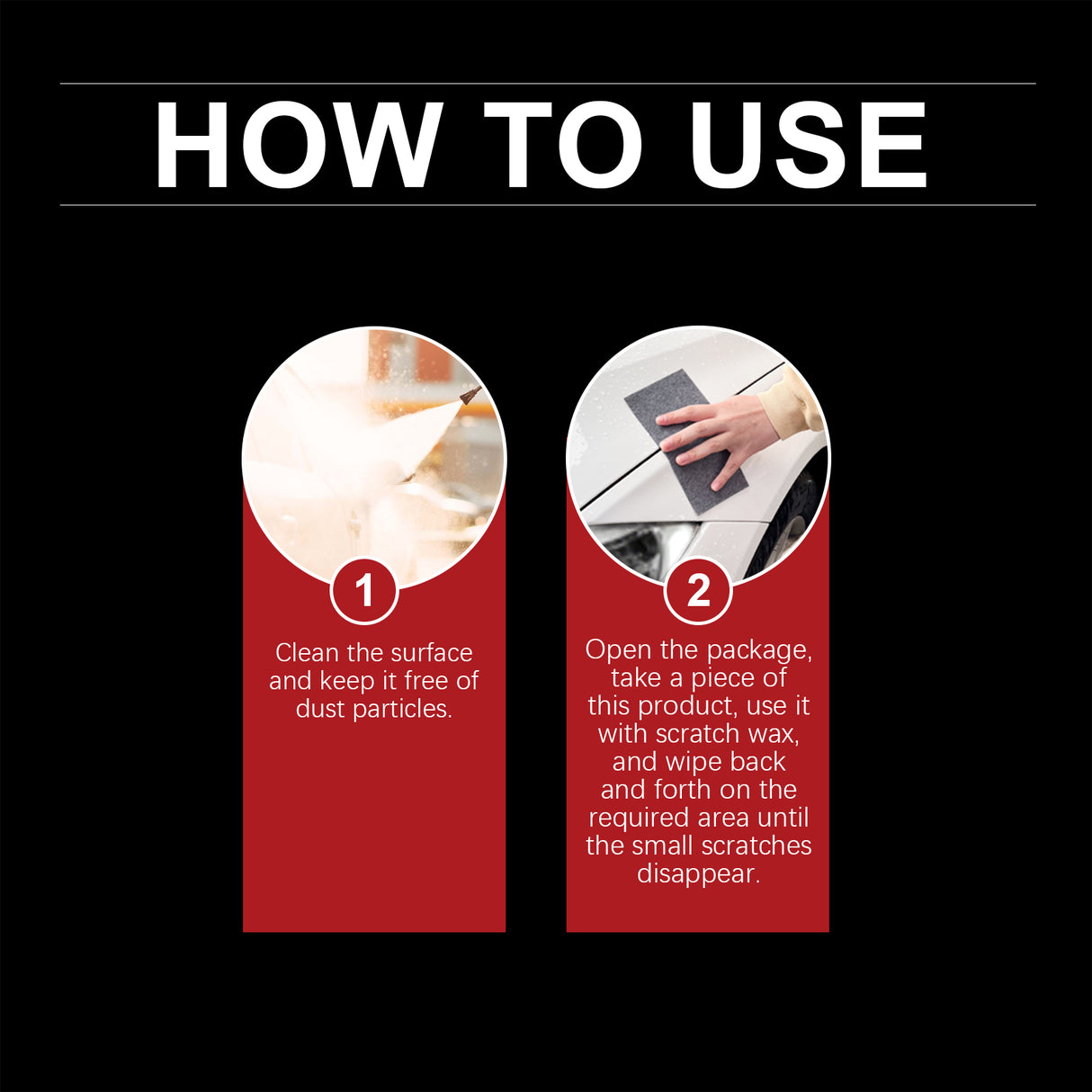 HOW TO USE

1

Clean the surface and keep it free of dust particles.

2

Open the package, take a piece of this product, use it with scratch wax, and wipe back and forth on the required area until the small scratches disappear.