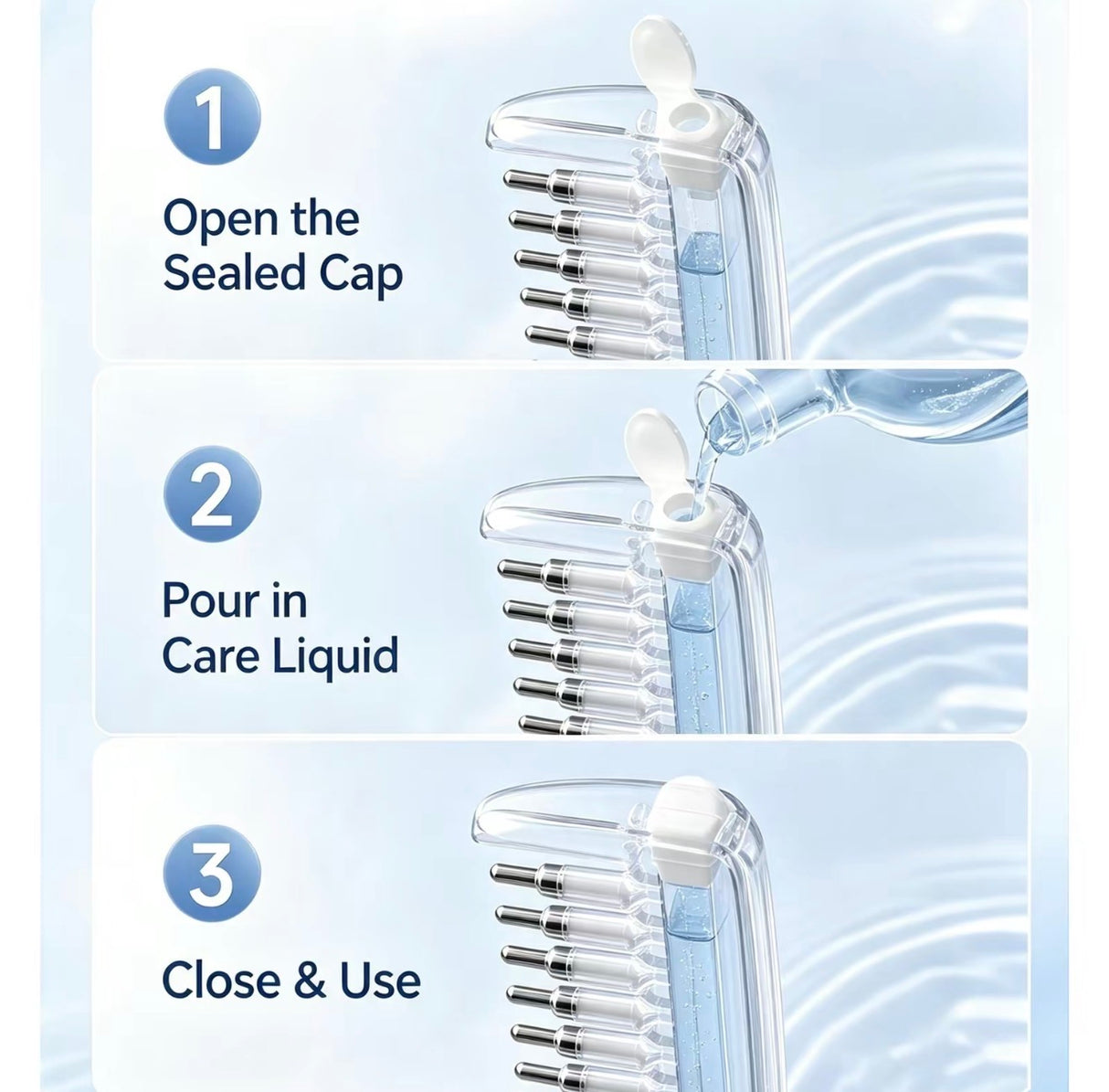 1

Open the Sealed Cap

2

Pour in Care Liquid

3

Close & Use