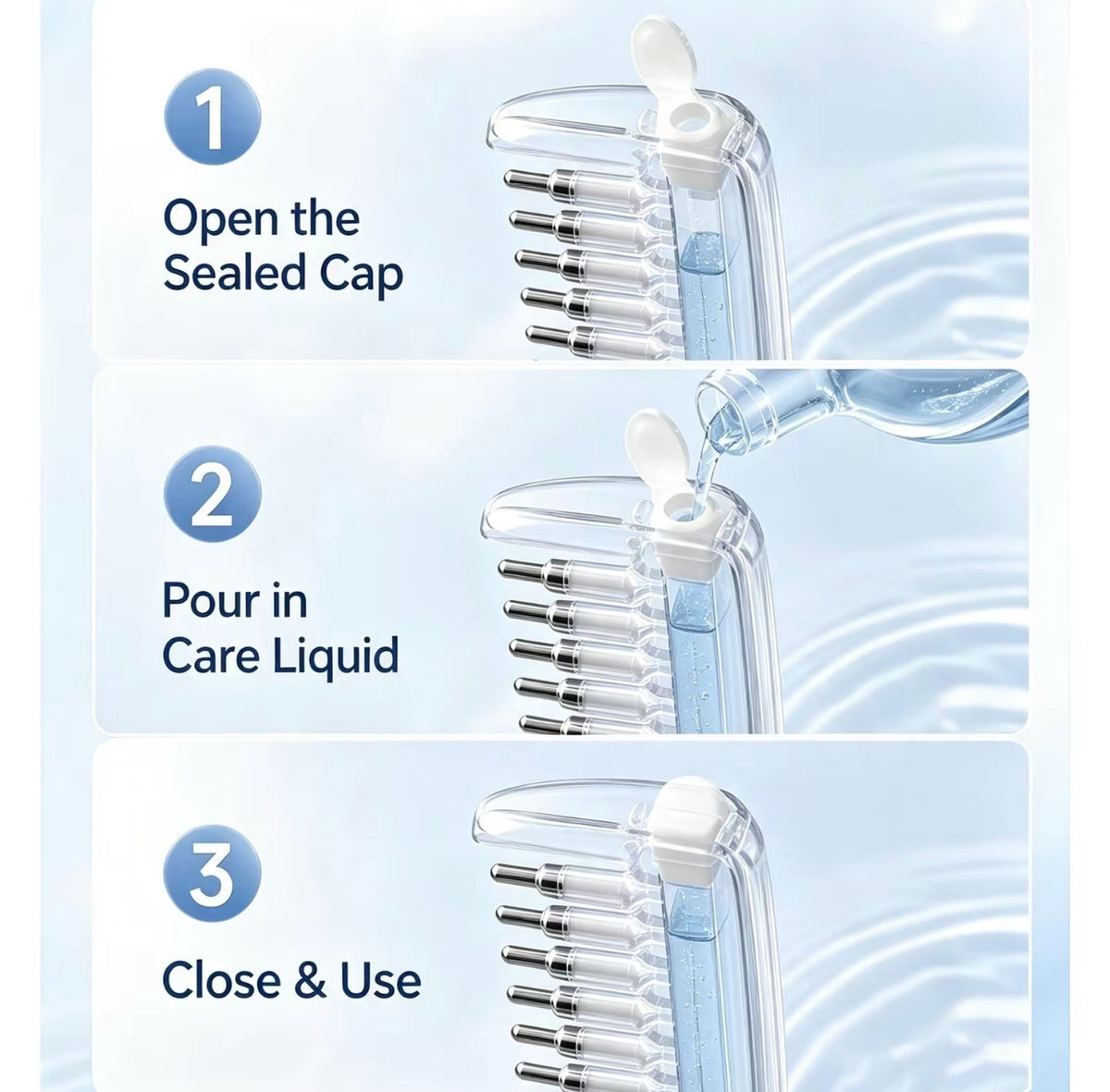 1

Open the Sealed Cap

2

Pour in Care Liquid

3

Close & Use