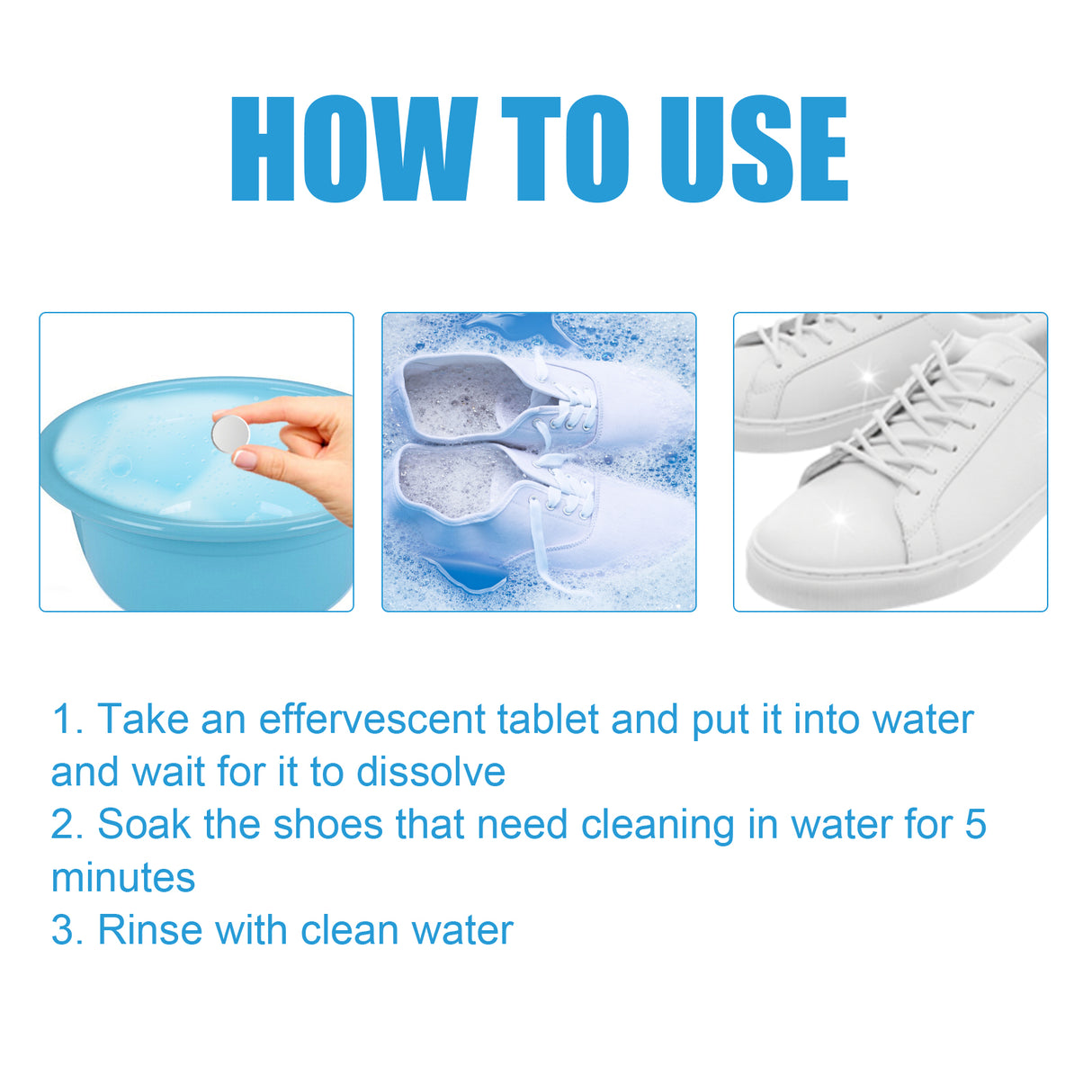 HOW TO USE

1. Take an effervescent tablet and put it into water and wait for it to dissolve
2. Soak the shoes that need cleaning in water for 5 minutes
3. Rinse with clean water