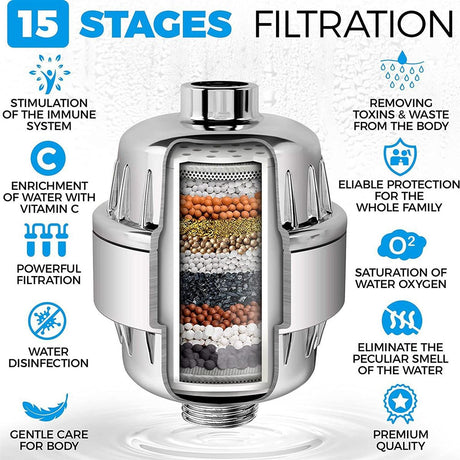 15 STAGES FILTRATION

STIMULATION OF THE IMMUNE SYSTEM

C

ENRICHMENT OF WATER WITH VITAMIN C

POWERFUL FILTRATION

WATER DISINFECTION

GENTLE CARE FOR BODY

REMOVING TOXINS & WASTE FROM THE BODY

ELIABLE PROTECTION FOR THE WHOLE FAMILY

$O^2$

SATURATION OF WATER OXYGEN

ELIMINATE THE PECULIAR SMELL OF THE WATER

PREMIUM QUALITY