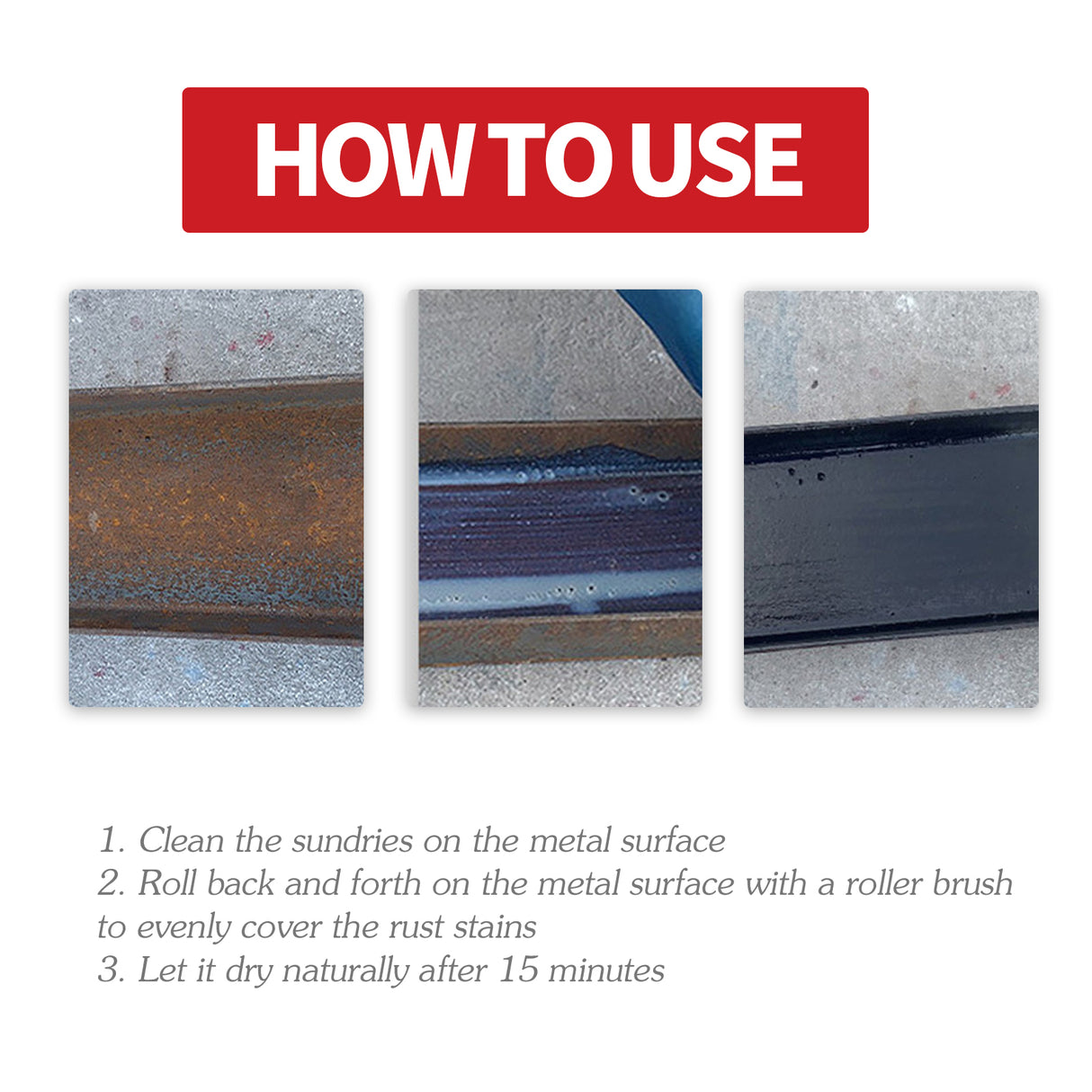 HOW TO USE

1. Clean the sundries on the metal surface
2. Roll back and forth on the metal surface with a roller brush to evenly cover the rust stains
3. Let it dry naturally after 15 minutes