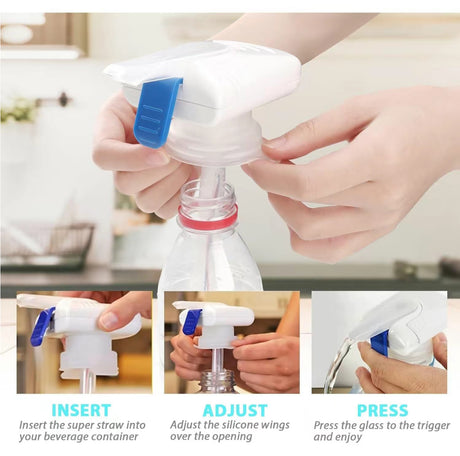 INSERT
Insert the super straw into your beverage container

ADJUST
Adjust the silicone wings over the opening

PRESS
Press the glass to the trigger and enjoy