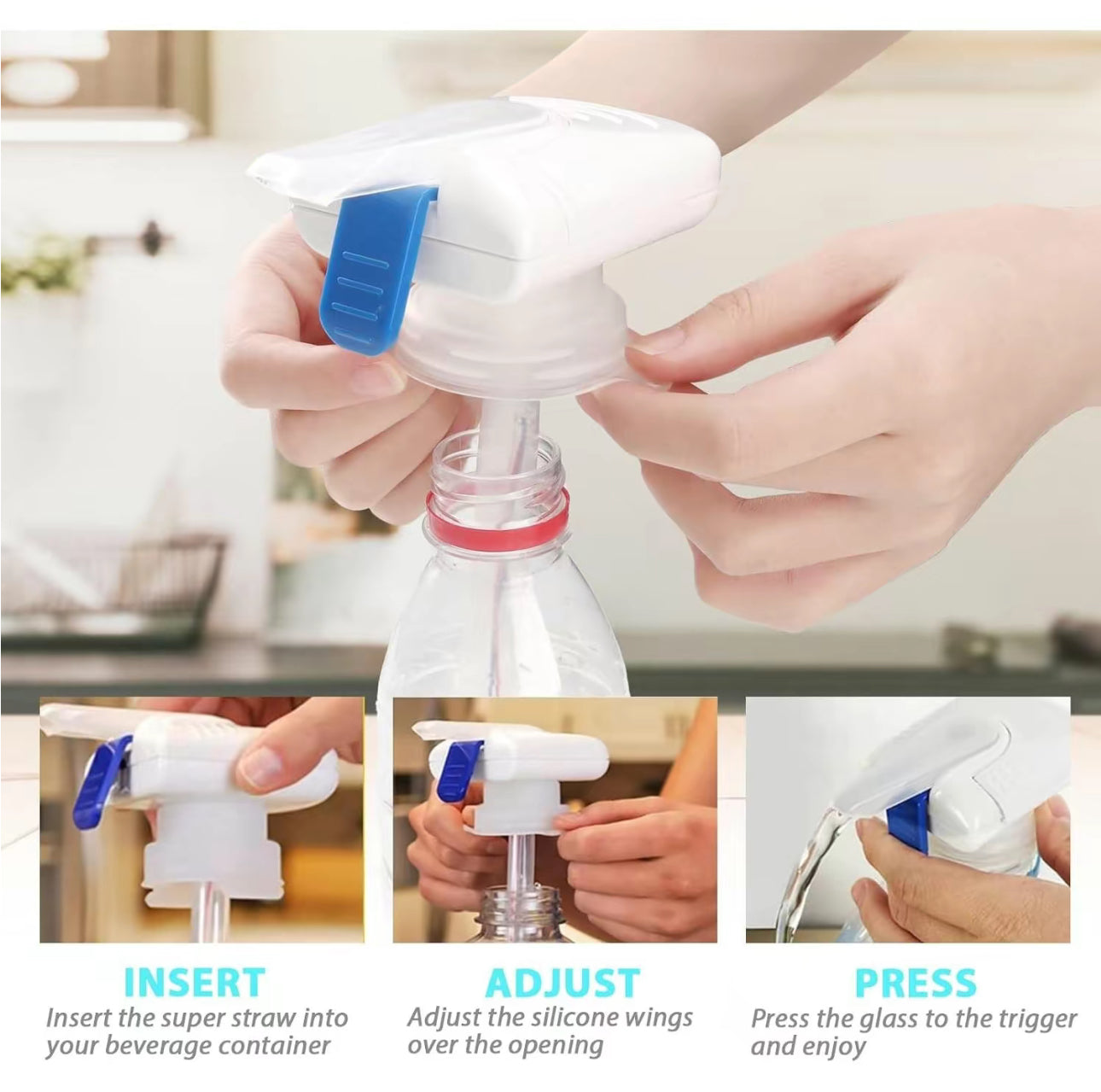 INSERT
Insert the super straw into your beverage container

ADJUST
Adjust the silicone wings over the opening

PRESS
Press the glass to the trigger and enjoy