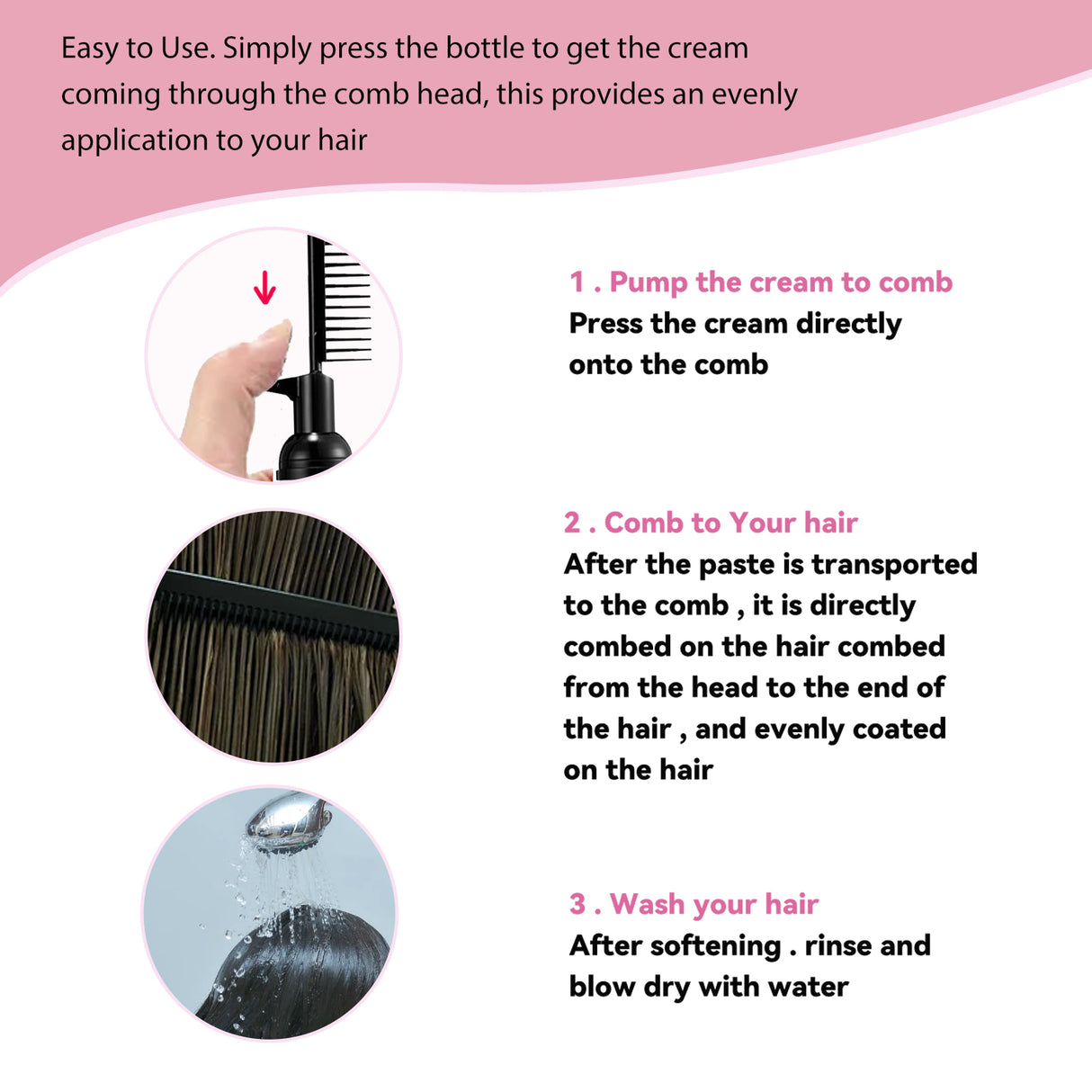 Easy to Use. Simply press the bottle to get the cream coming through the comb head, this provides an evenly application to your hair

1 . Pump the cream to comb
Press the cream directly onto the comb

2 . Comb to Your hair
After the paste is transported to the comb , it is directly combed on the hair combed from the head to the end of the hair , and evenly coated on the hair

3 . Wash your hair
After softening . rinse and blow dry with water