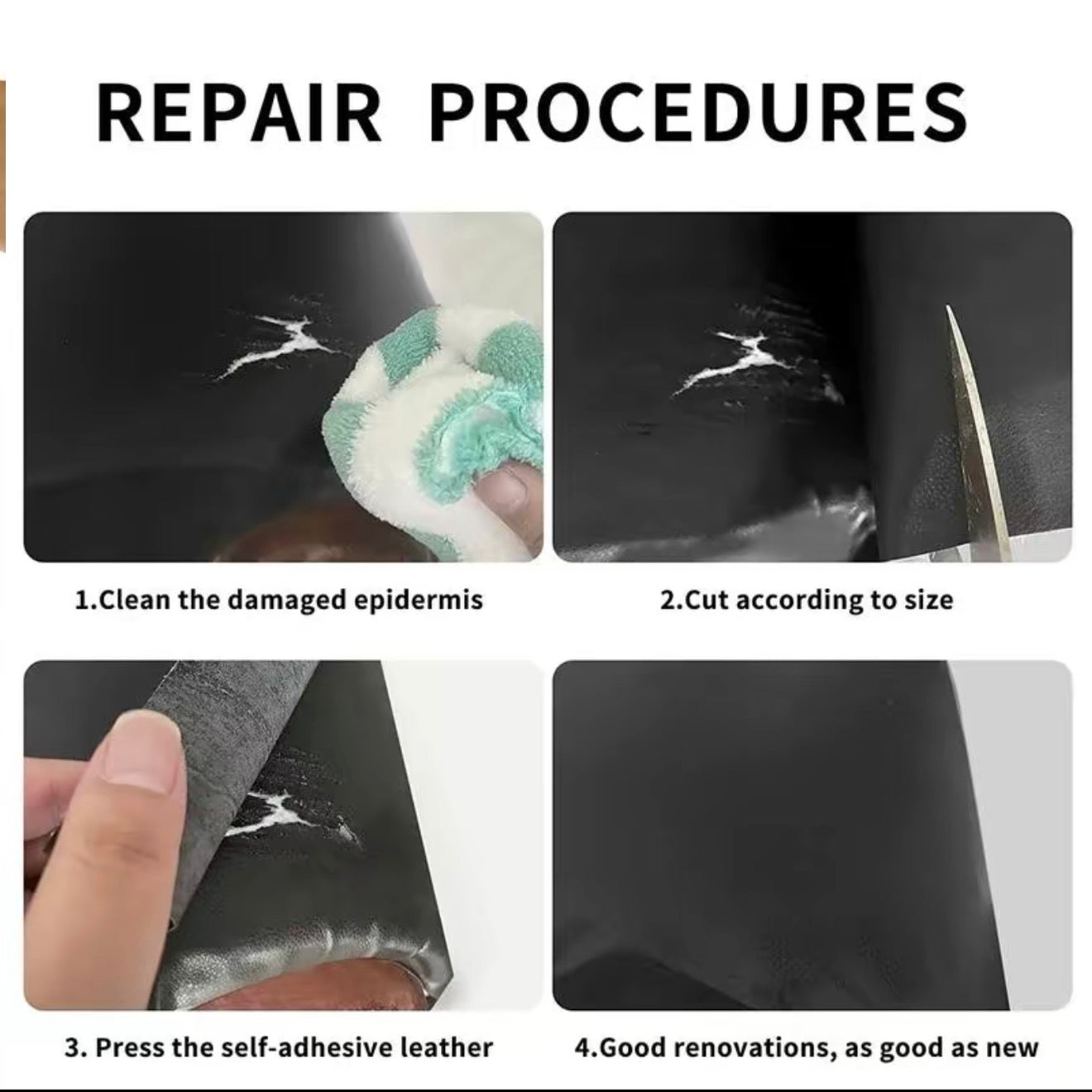 REPAIR PROCEDURES

1.Clean the damaged epidermis

2.Cut according to size

3. Press the self-adhesive leather

4.Good renovations, as good as new