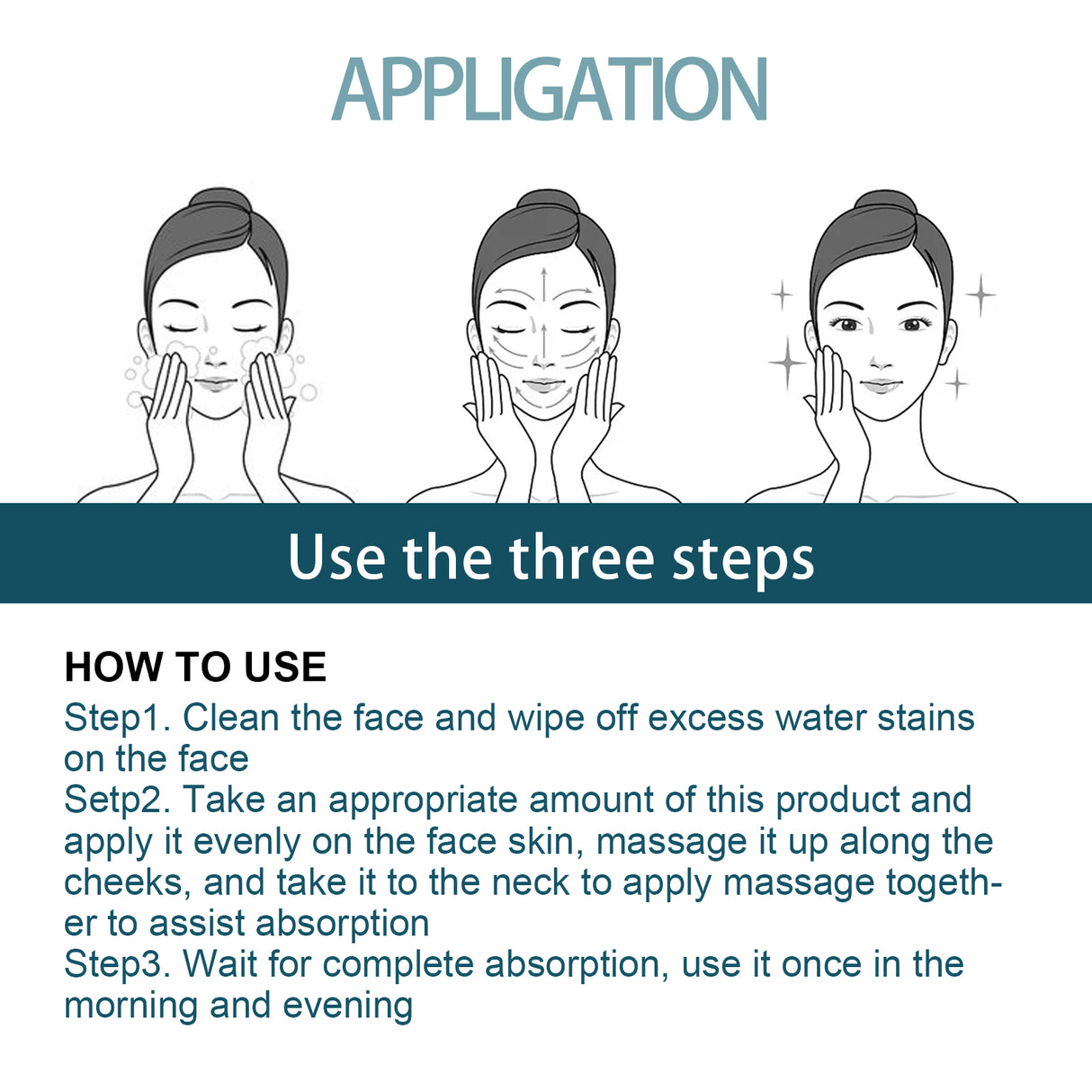 APPLIGATION

Use the three steps

HOW TO USE
Step1. Clean the face and wipe off excess water stains on the face
Setp2. Take an appropriate amount of this product and apply it evenly on the face skin, massage it up along the cheeks, and take it to the neck to apply massage together to assist absorption
Step3. Wait for complete absorption, use it once in the morning and evening