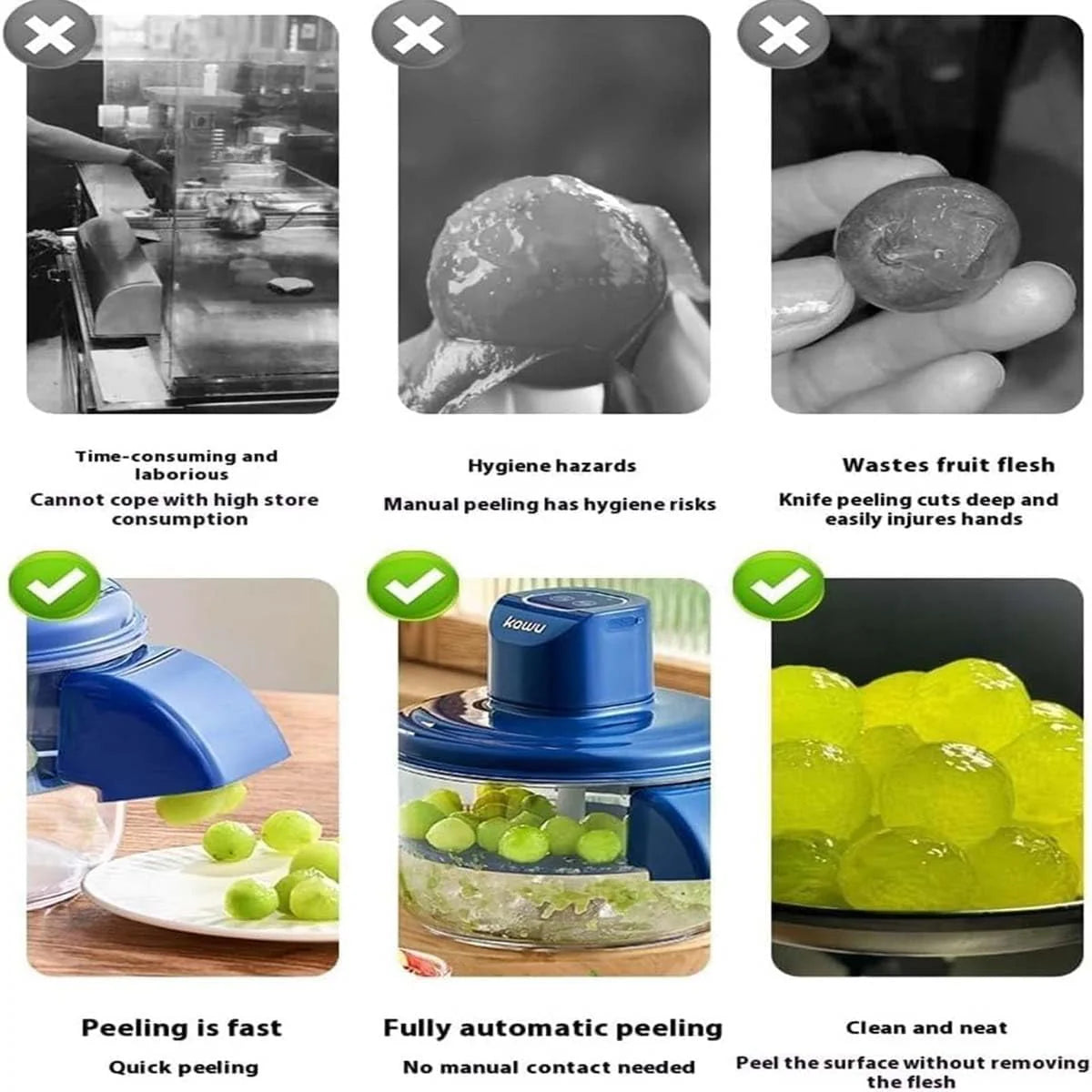 Time-consuming and laborious

Cannot cope with high store consumption

Hygiene hazards

Manual peeling has hygiene risks

Wastes fruit flesh

Knife peeling cuts deep and easily injures hands

kowu

Peeling is fast

Quick peeling

Fully automatic peeling

No manual contact needed

Clean and neat

Peel the surface without removing the flesh