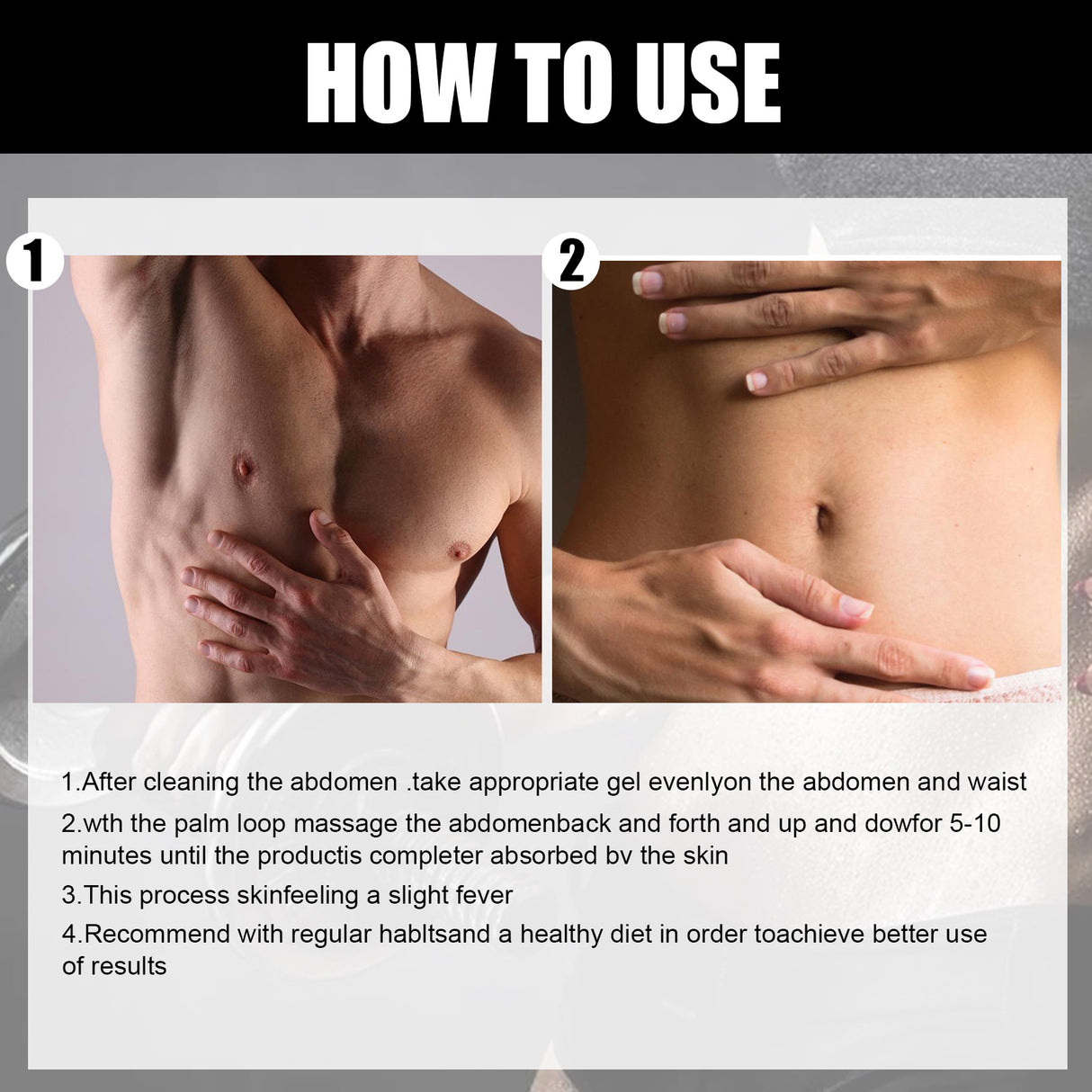 HOW TO USE

1

2

1.After cleaning the abdomen .take appropriate gel evenlyon the abdomen and waist

2.wth the palm loop massage the abdomenback and forth and up and dowfor 5-10 minutes until the productis completer absorbed bv the skin

3.This process skinfeeling a slight fever

4.Recommend with regular habltsand a healthy diet in order toachieve better use of results