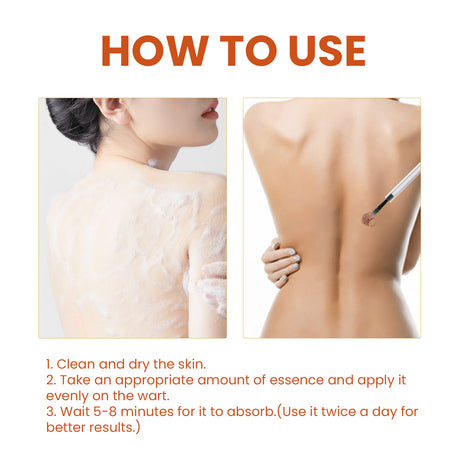 HOW TO USE

1. Clean and dry the skin.
2. Take an appropriate amount of essence and apply it evenly on the wart.
3. Wait 5-8 minutes for it to absorb.(Use it twice a day for better results.)