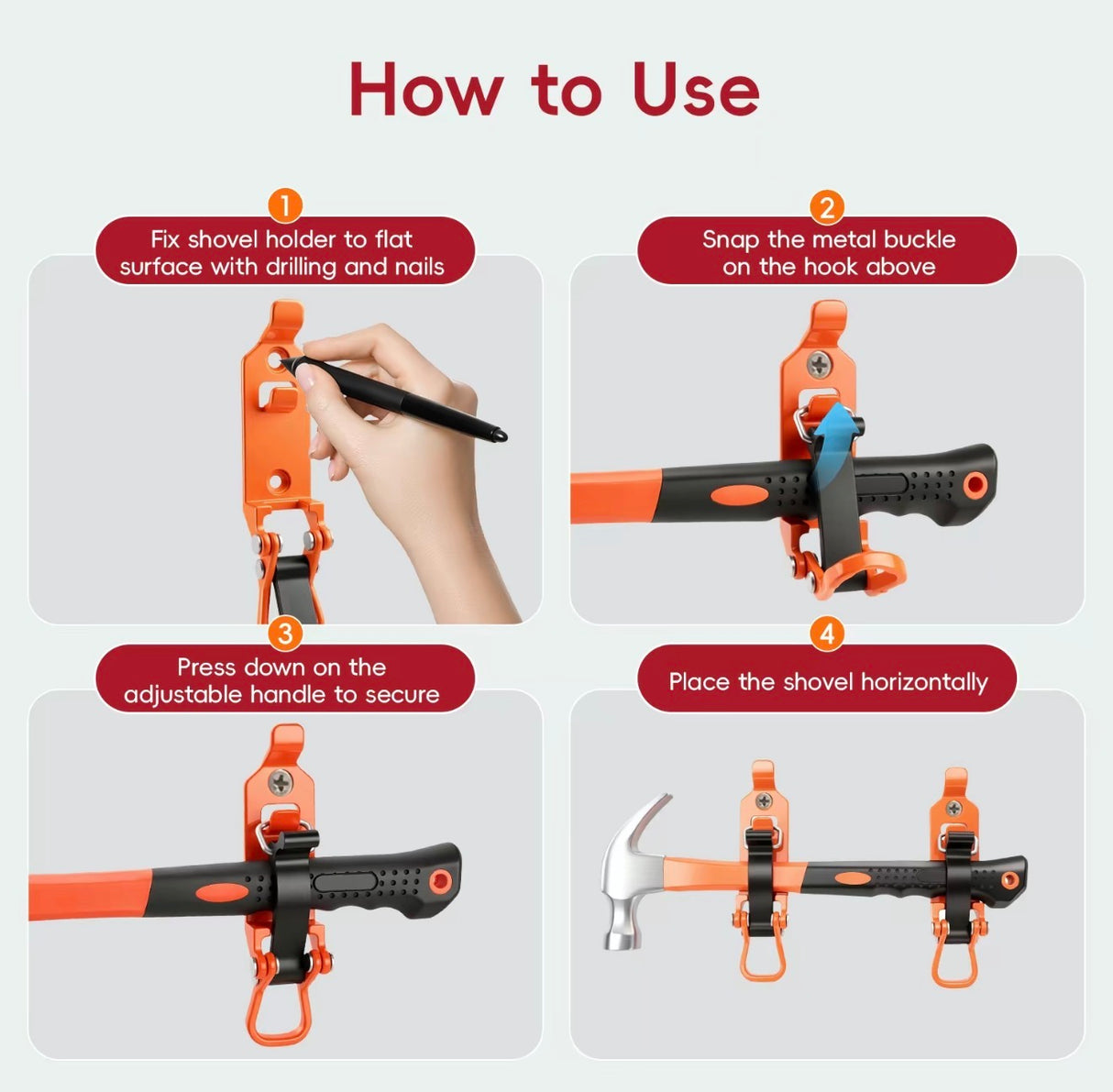 How to Use

1
Fix shovel holder to flat surface with drilling and nails

2
Snap the metal buckle on the hook above

3
Press down on the adjustable handle to secure

4
Place the shovel horizontally