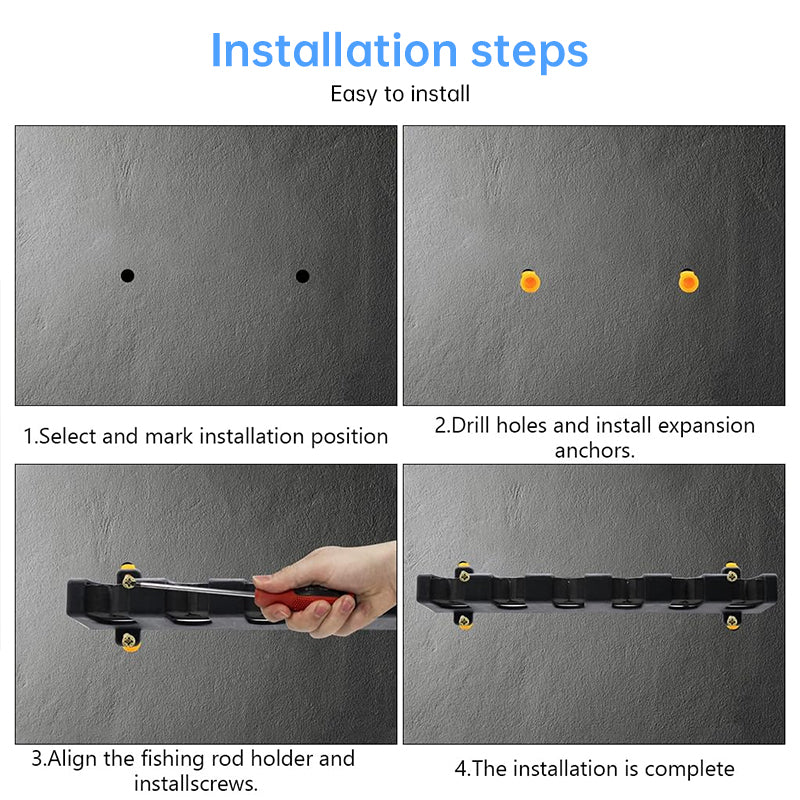 Installation steps

Easy to install

1.Select and mark installation position

2.Drill holes and install expansion anchors.

3.Align the fishing rod holder and installscrews.

4.The installation is complete