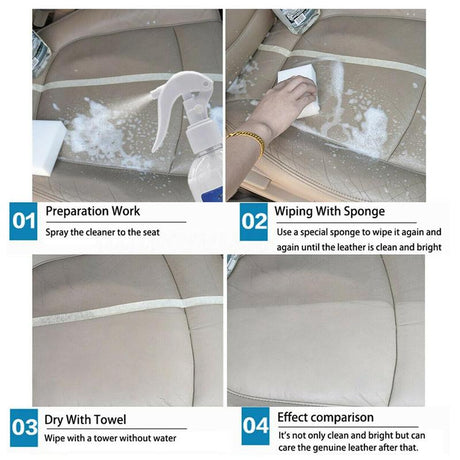 01
Preparation Work
Spray the cleaner to the seat

02
Wiping With Sponge
Use a special sponge to wipe it again and again until the leather is clean and bright

03
Dry With Towel
Wipe with a tower without water

04
Effect comparison
It's not only clean and bright but can care the genuine leather after that.