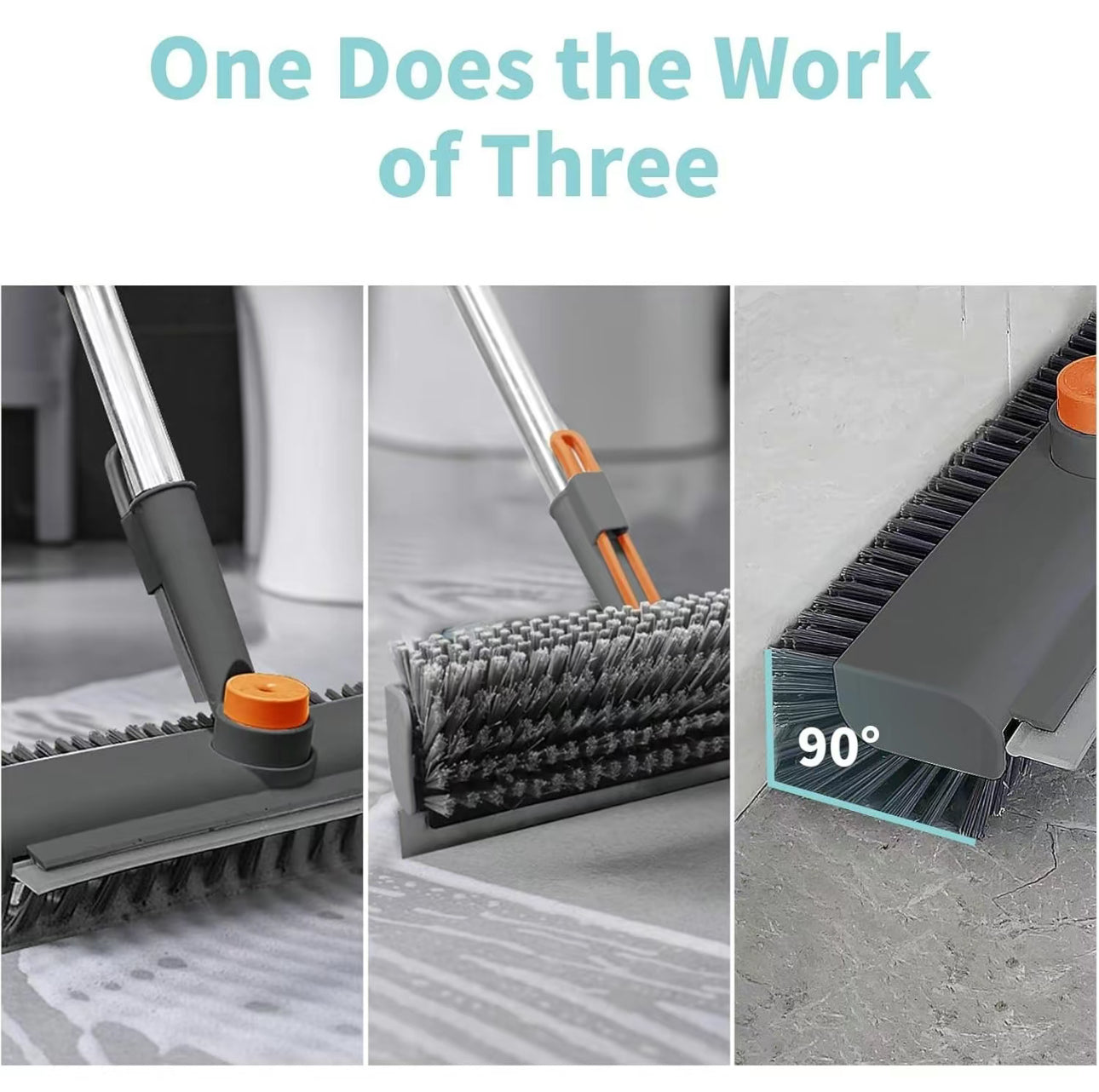 One Does the Work of Three

90°