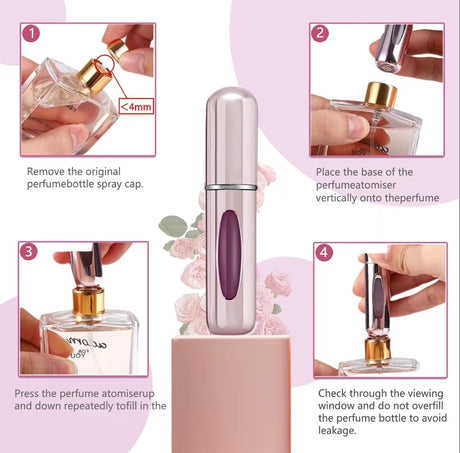 1

<4mm

Remove the original perfumebottle spray cap.

2

Place the base of the perfumeatomiser vertically onto theperfume

3

Press the perfume atomiserup and down repeatedly tofill in the

4

Check through the viewing window and do not overfill the perfume bottle to avoid leakage.