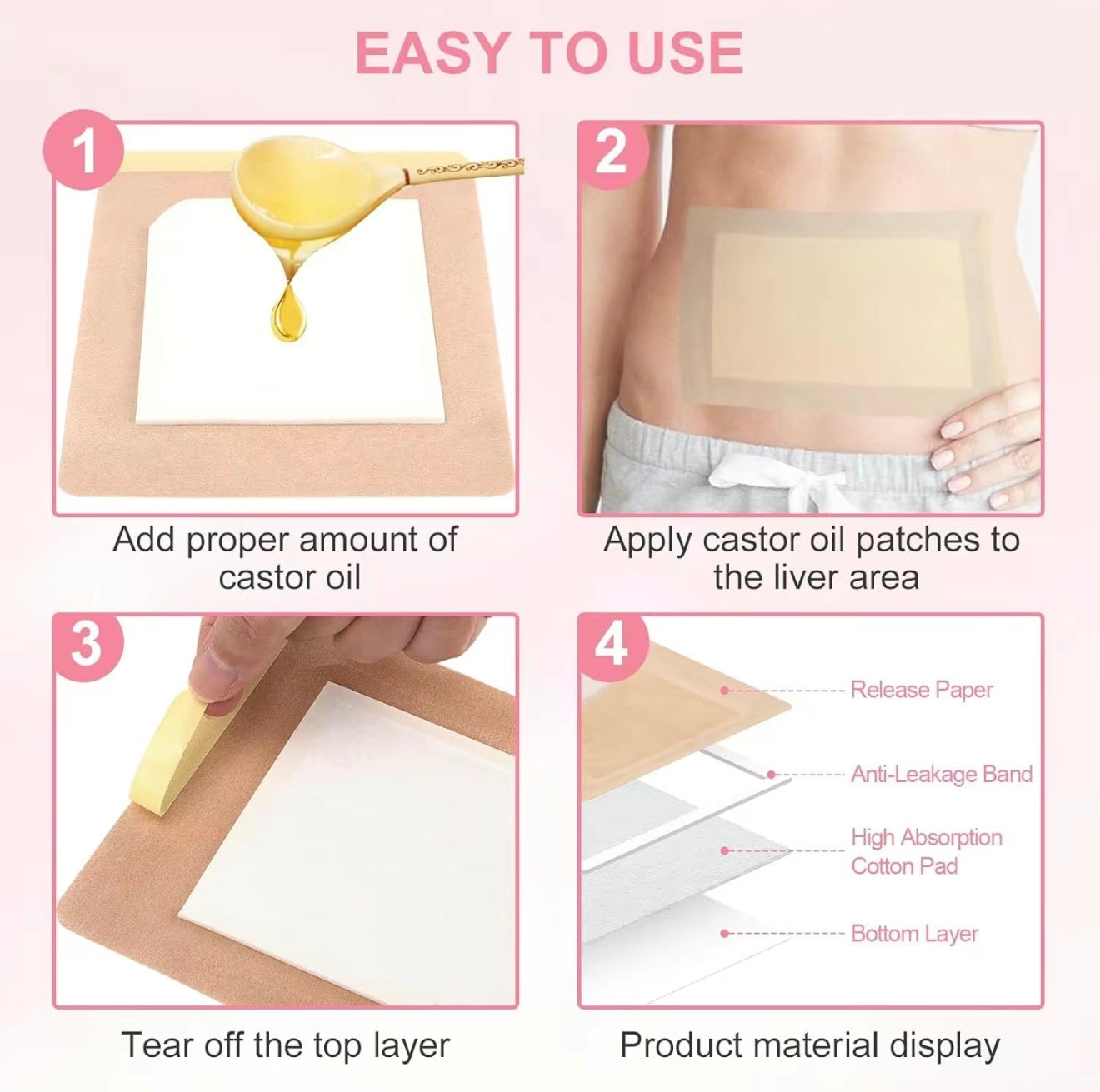 EASY TO USE

1

Add proper amount of castor oil

2

Apply castor oil patches to the liver area

3

Tear off the top layer

4

Release Paper

Anti-Leakage Band

High Absorption Cotton Pad

Bottom Layer

Product material display