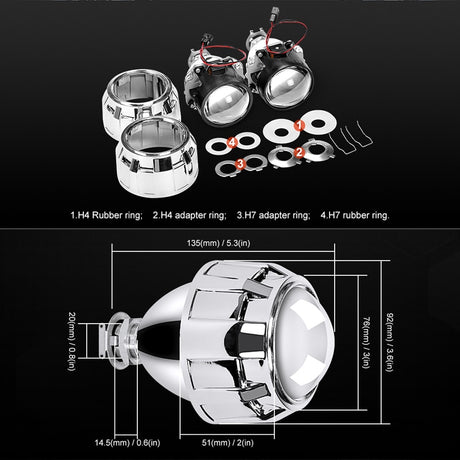 1
4
2
3

1.H4 Rubber ring; 2.H4 adapter ring; 3.H7 adapter ring; 4.H7 rubber ring.

135(mm) / 5.3(in)

20(mm) / 0.8(in)

76(mm) / 3(in)

92(mm) / 3.6(in)

14.5(mm) / 0.6(in)

51(mm) / 2(in)