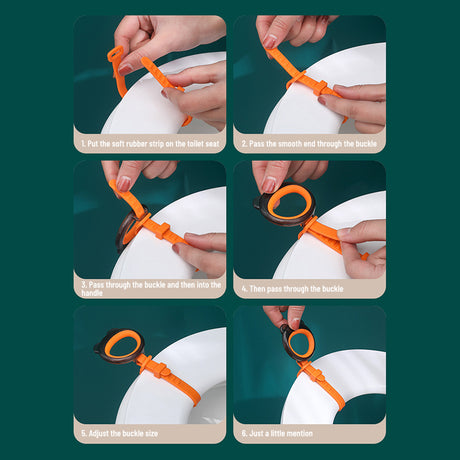 1. Put the soft rubber strip on the toilet seat

2. Pass the smooth end through the buckle

3. Pass through the buckle and then into the handle

4. Then pass through the buckle

5. Adjust the buckle size

6. Just a little mention