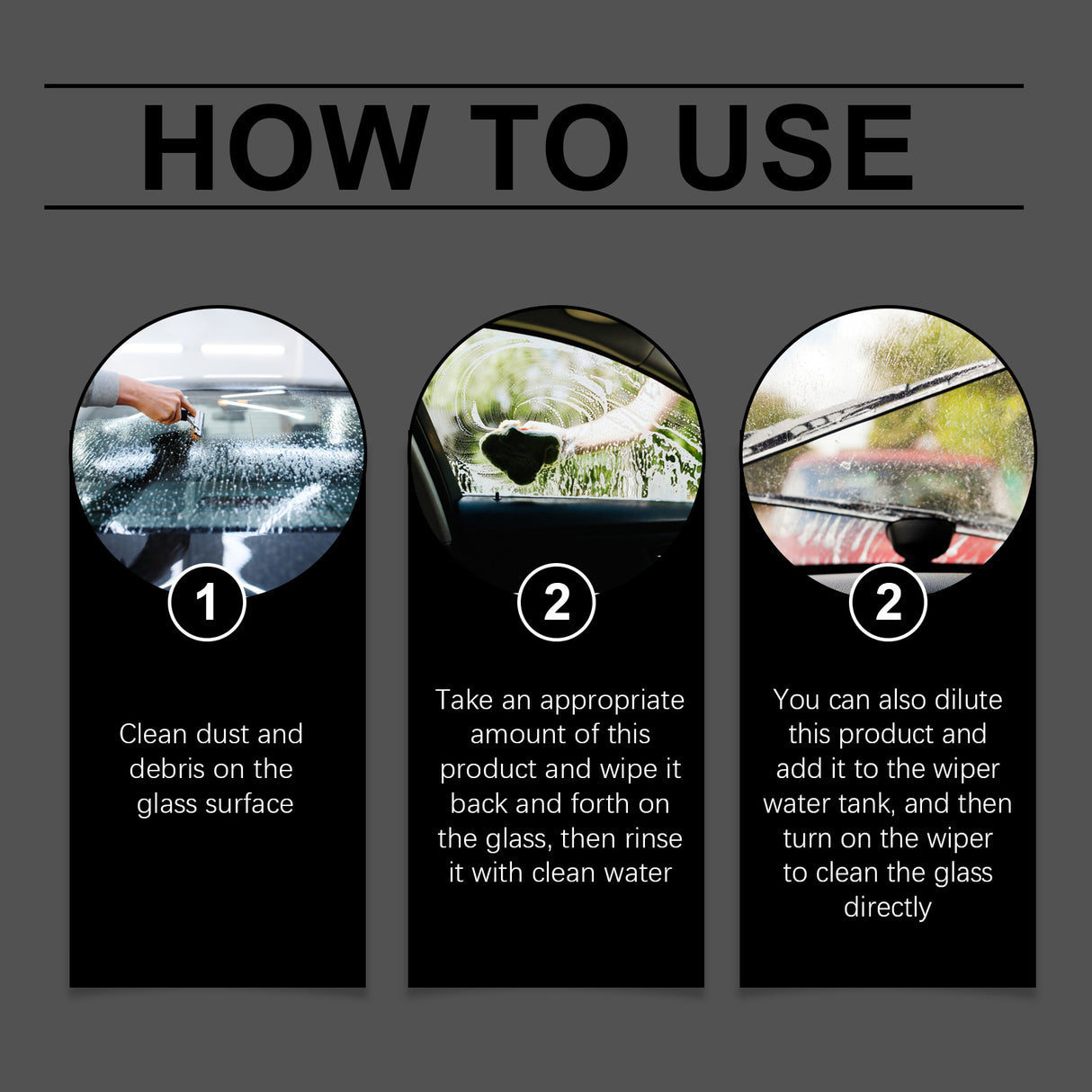 HOW TO USE

1

Clean dust and debris on the glass surface

2

Take an appropriate amount of this product and wipe it back and forth on the glass, then rinse it with clean water

2

You can also dilute this product and add it to the wiper water tank, and then turn on the wiper to clean the glass directly