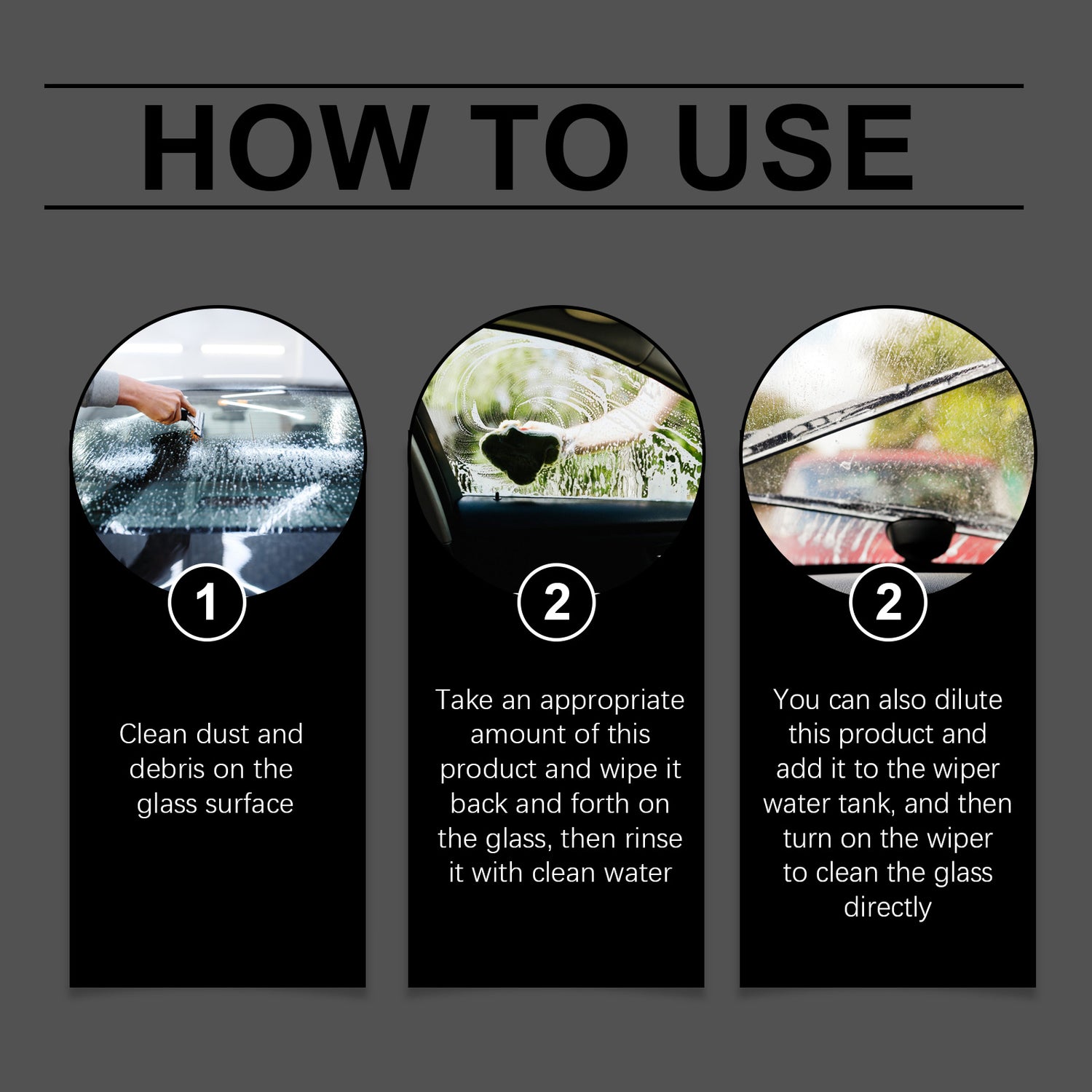 HOW TO USE

1

Clean dust and debris on the glass surface

2

Take an appropriate amount of this product and wipe it back and forth on the glass, then rinse it with clean water

2

You can also dilute this product and add it to the wiper water tank, and then turn on the wiper to clean the glass directly