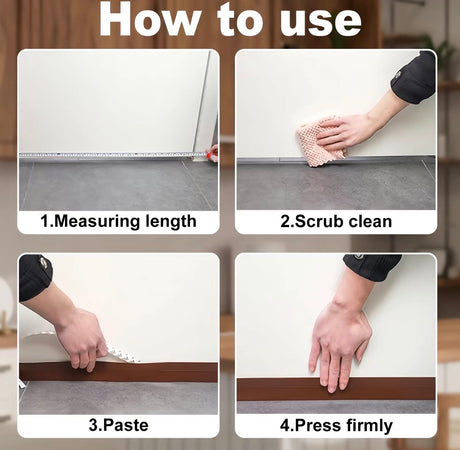 How to use

1.Measuring length

2.Scrub clean

3.Paste

4.Press firmly