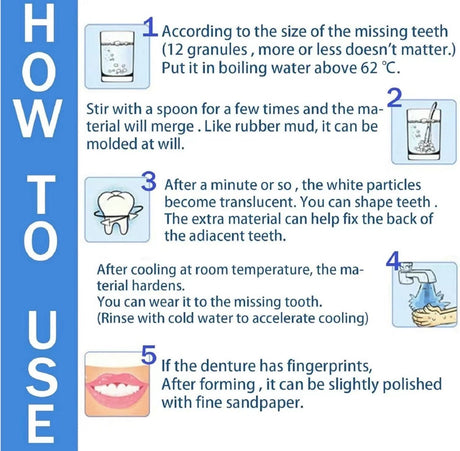 HOW TO USE

1 According to the size of the missing teeth (12 granules , more or less doesn't matter.) Put it in boiling water above 62 ℃.

2 Stir with a spoon for a few times and the material will merge . Like rubber mud, it can be molded at will.

3 After a minute or so , the white particles become translucent. You can shape teeth . The extra material can help fix the back of the adiacent teeth.

4 After cooling at room temperature, the material hardens.
You can wear it to the missing tooth.
(Rinse with cold water to accelerate cooling)

5 If the denture has fingerprints,
After forming , it can be slightly polished with fine sandpaper.