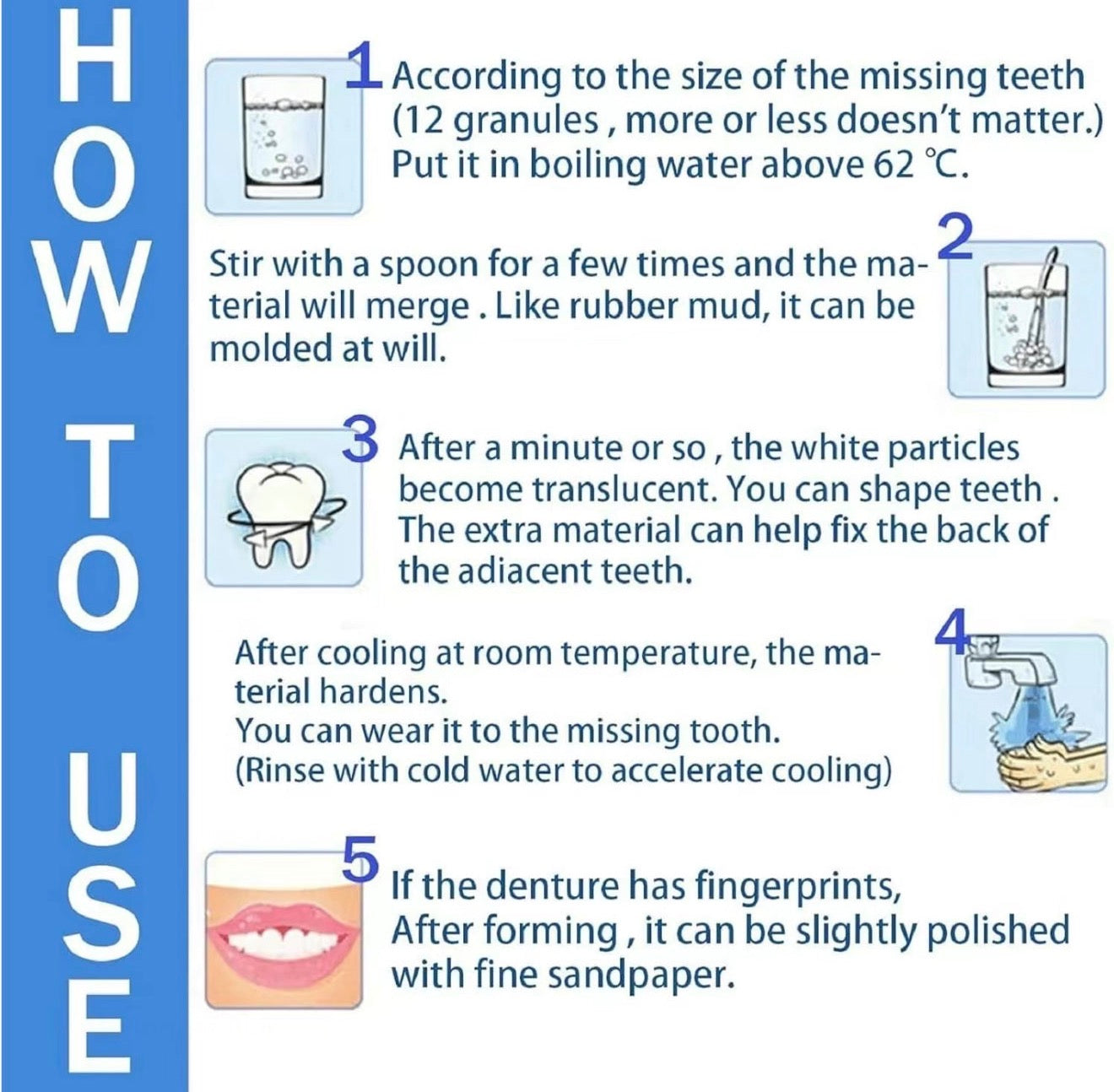 HOW TO USE

1 According to the size of the missing teeth (12 granules , more or less doesn't matter.) Put it in boiling water above 62 ℃.

2 Stir with a spoon for a few times and the material will merge . Like rubber mud, it can be molded at will.

3 After a minute or so , the white particles become translucent. You can shape teeth . The extra material can help fix the back of the adiacent teeth.

4 After cooling at room temperature, the material hardens.
You can wear it to the missing tooth.
(Rinse with cold water to accelerate cooling)

5 If the denture has fingerprints,
After forming , it can be slightly polished with fine sandpaper.