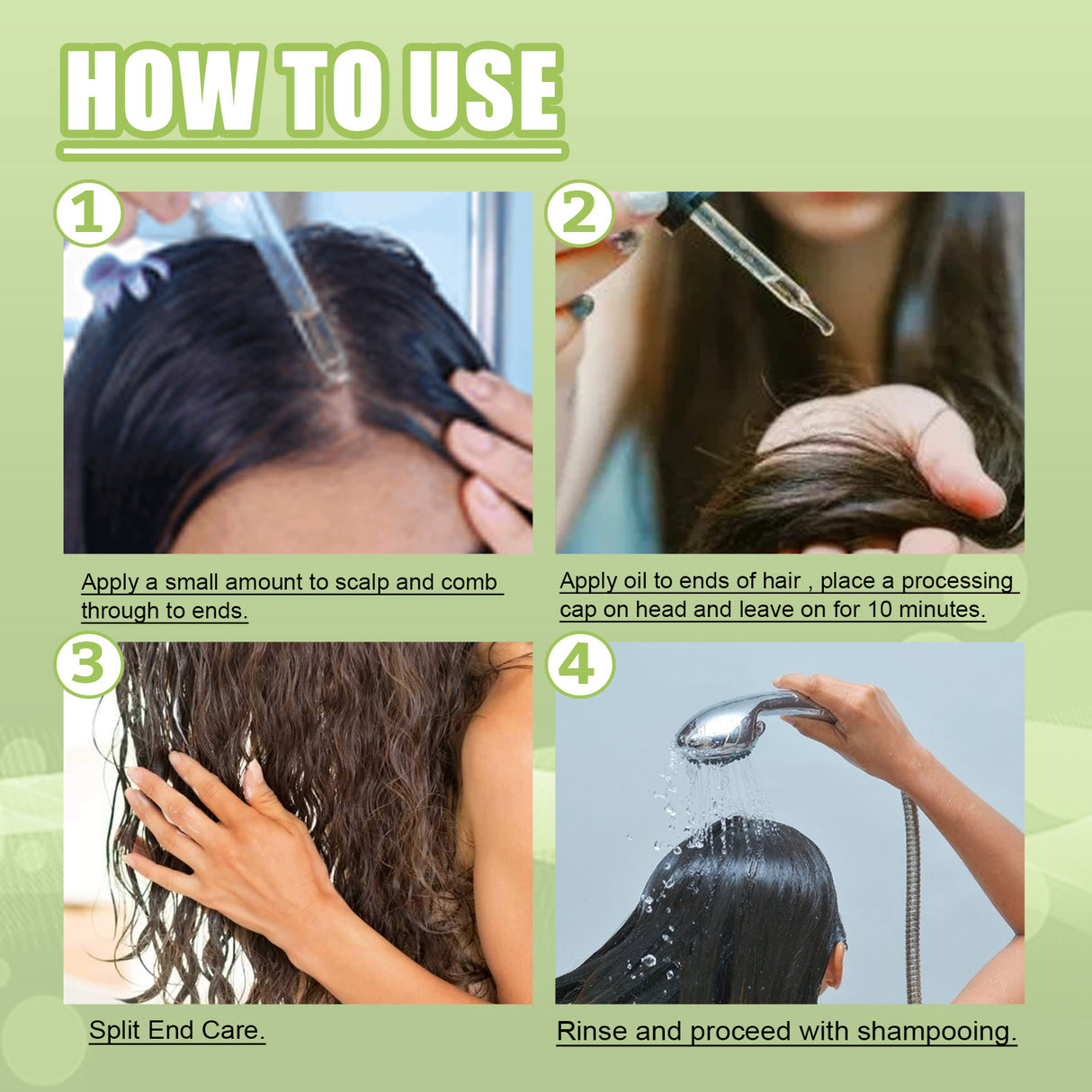 HOW TO USE

1

Apply a small amount to scalp and comb through to ends.

2

Apply oil to ends of hair , place a processing cap on head and leave on for 10 minutes.

3

Split End Care.

4

Rinse and proceed with shampooing.