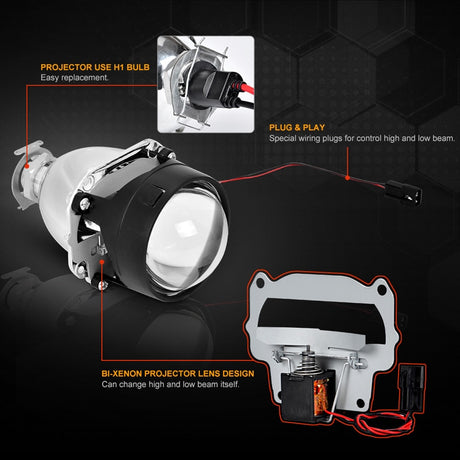 PROJECTOR USE H1 BULB
Easy replacement.

PLUG & PLAY
Special wiring plugs for control high and low beam.

BI-XENON PROJECTOR LENS DESIGN
Can change high and low beam itself.