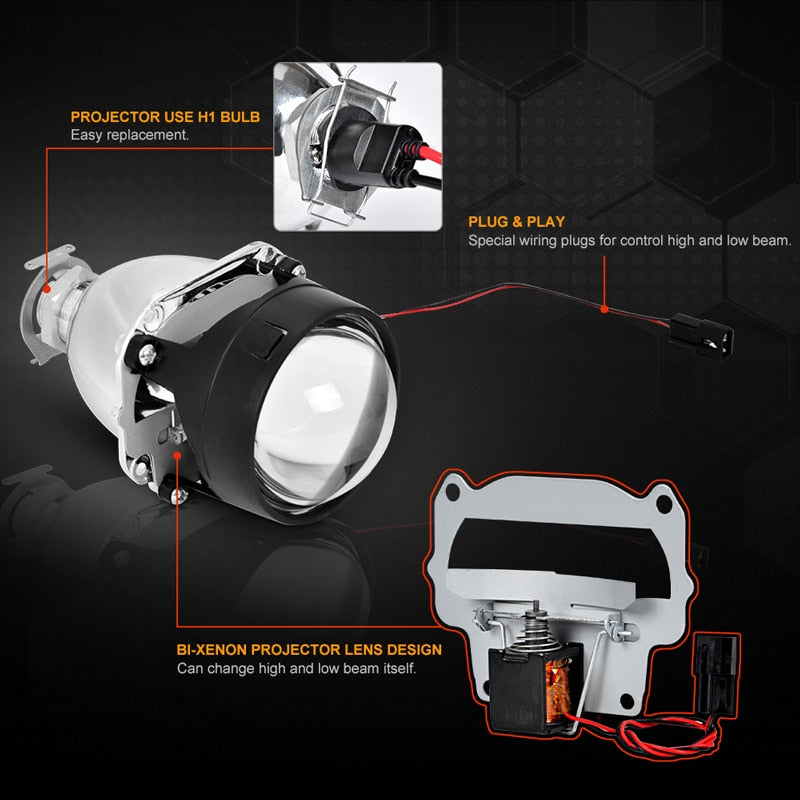 PROJECTOR USE H1 BULB
Easy replacement.

PLUG & PLAY
Special wiring plugs for control high and low beam.

BI-XENON PROJECTOR LENS DESIGN
Can change high and low beam itself.