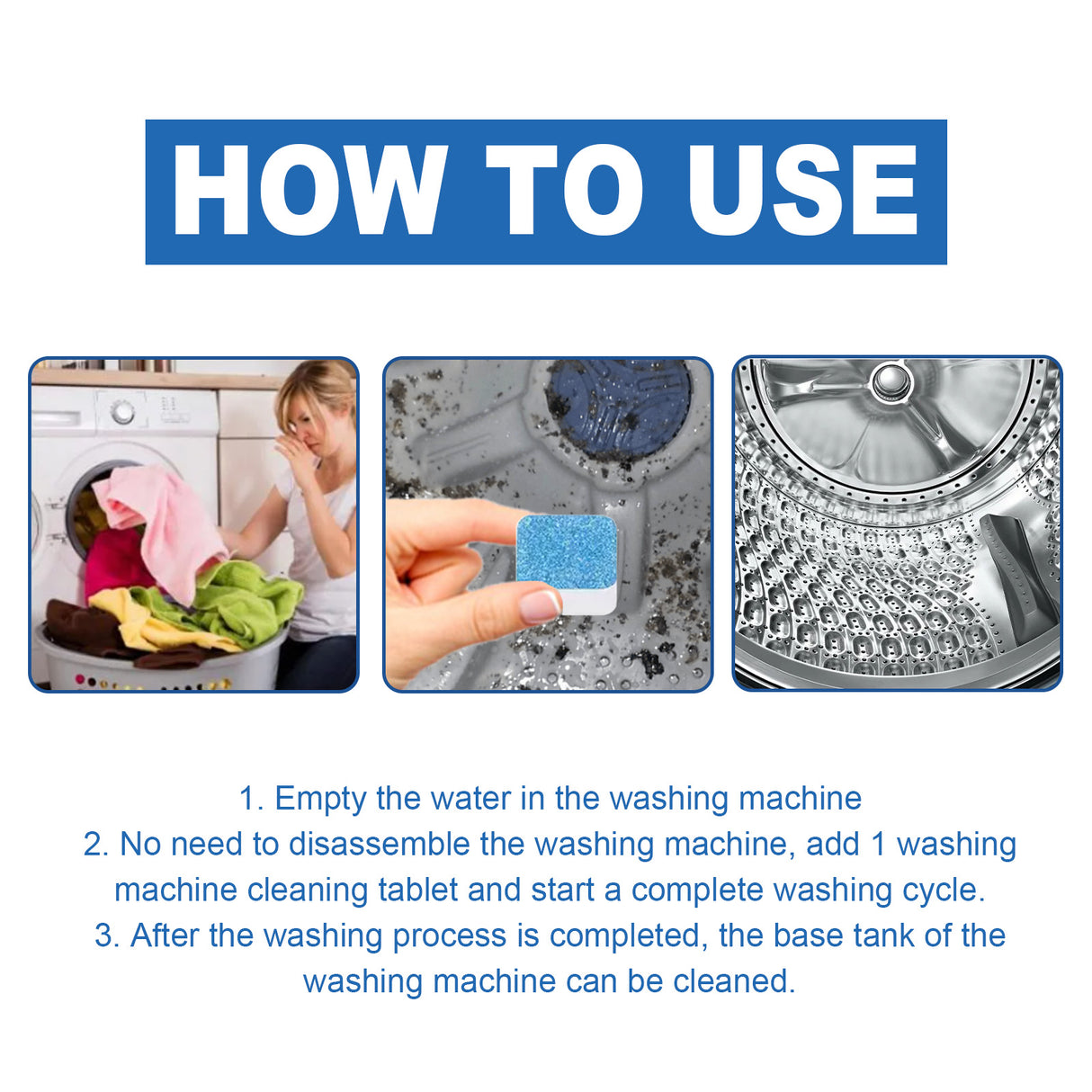 HOW TO USE

1. Empty the water in the washing machine
2. No need to disassemble the washing machine, add 1 washing machine cleaning tablet and start a complete washing cycle.
3. After the washing process is completed, the base tank of the washing machine can be cleaned.