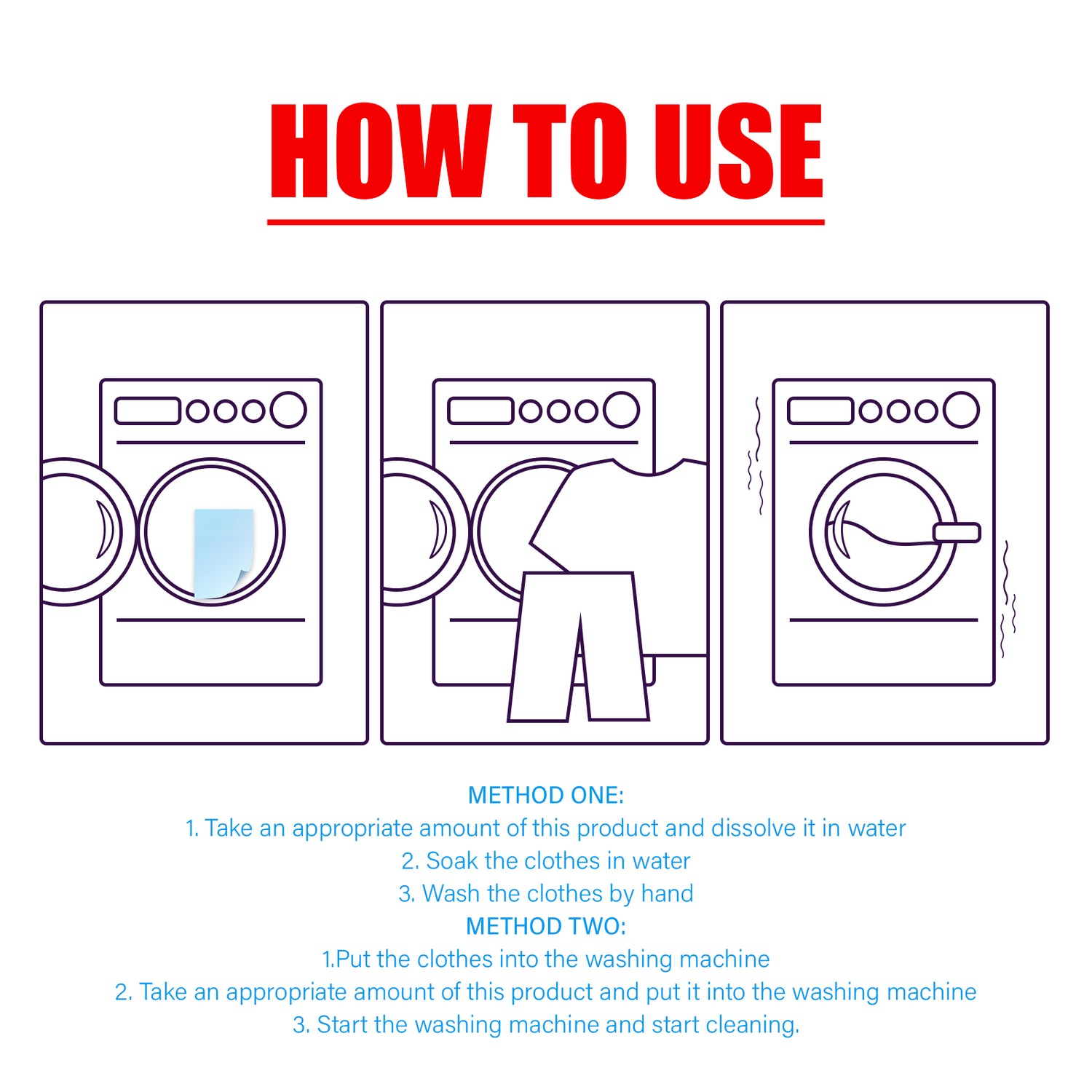 HOW TO USE

METHOD ONE:
1. Take an appropriate amount of this product and dissolve it in water
2. Soak the clothes in water
3. Wash the clothes by hand
METHOD TWO:
1.Put the clothes into the washing machine
2. Take an appropriate amount of this product and put it into the washing machine
3. Start the washing machine and start cleaning.