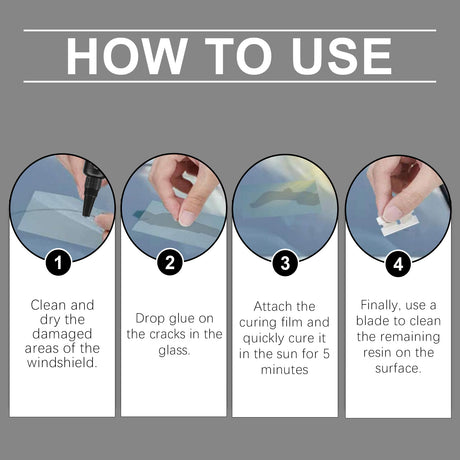 HOW TO USE

1

Clean and dry the damaged areas of the windshield.

2

Drop glue on the cracks in the glass.

3

Attach the curing film and quickly cure it in the sun for 5 minutes

4

Finally, use a blade to clean the remaining resin on the surface.