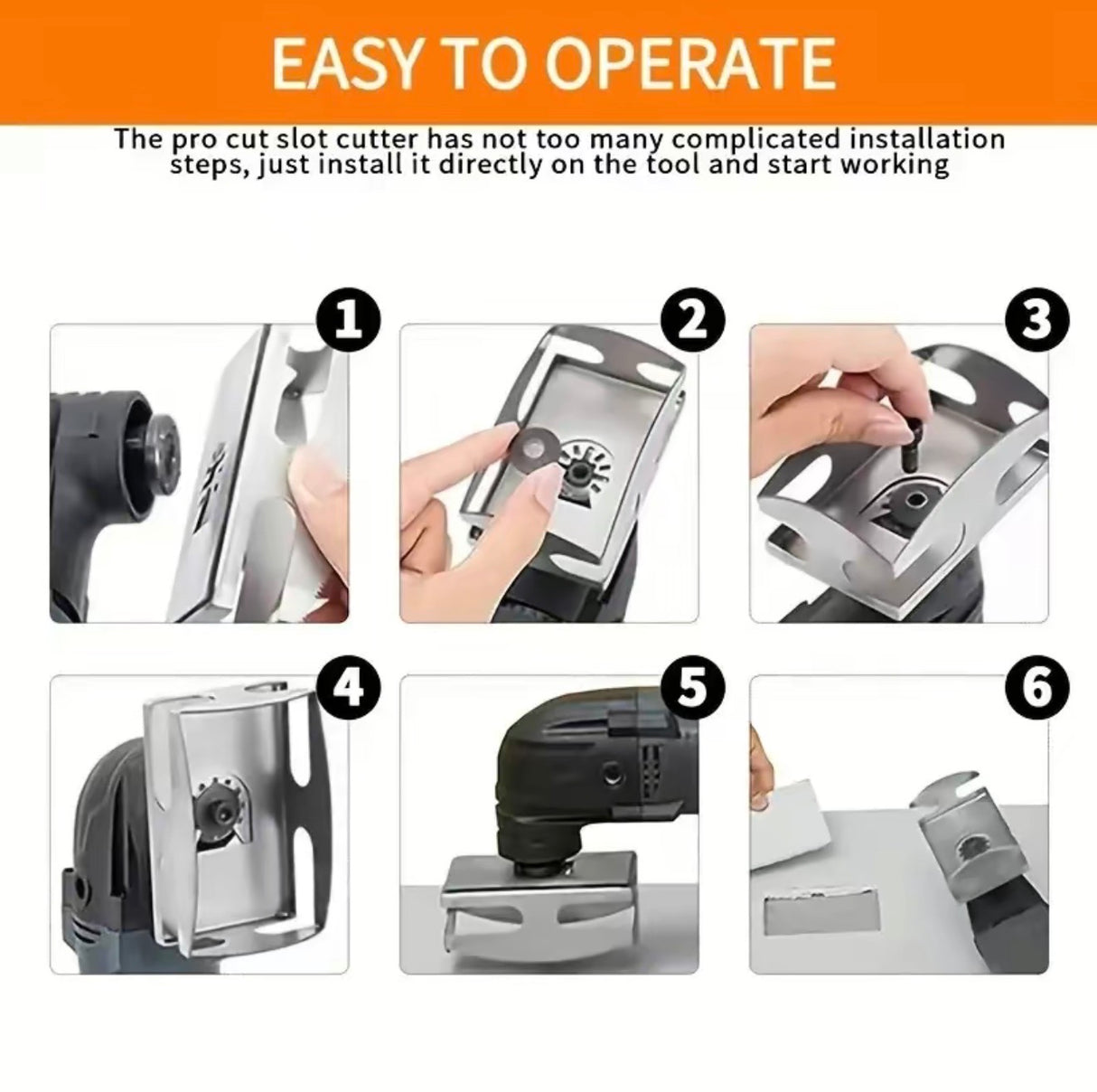 EASY TO OPERATE

The pro cut slot cutter has not too many complicated installation steps, just install it directly on the tool and start working

1

2

3

4

5

6